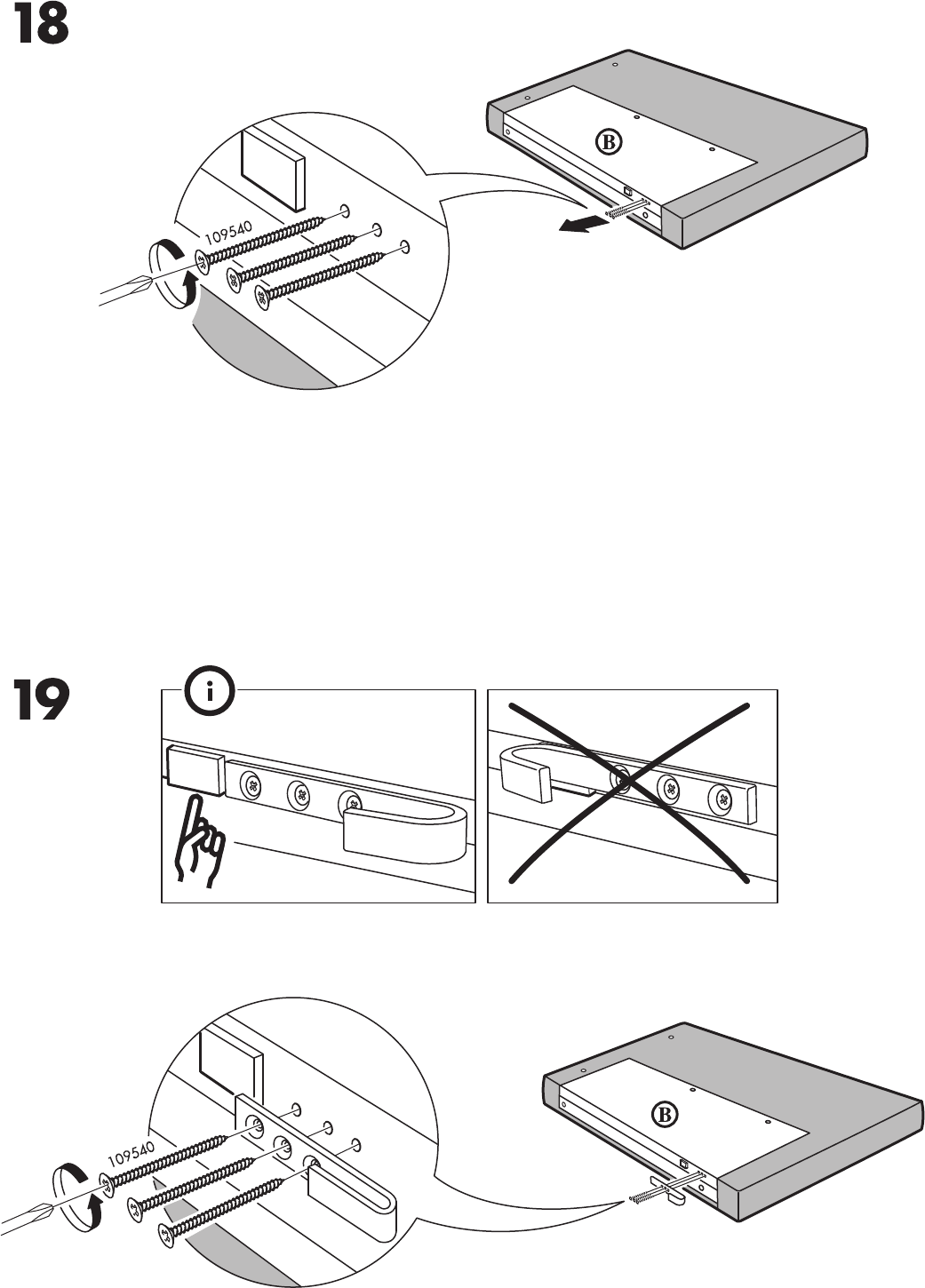 18

109540

B

19

i

109540

B