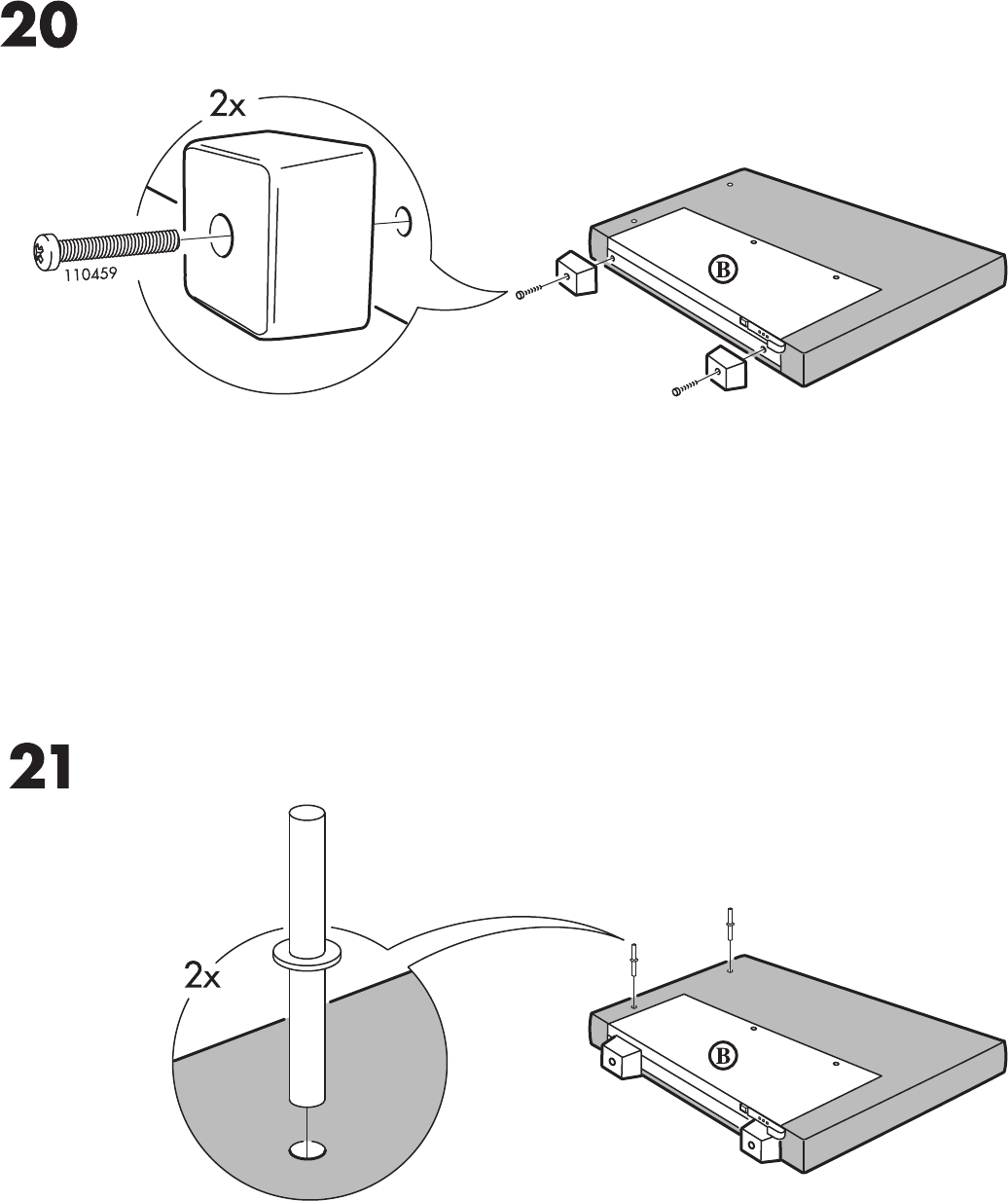 20

2x

110459

B

21

2x

B