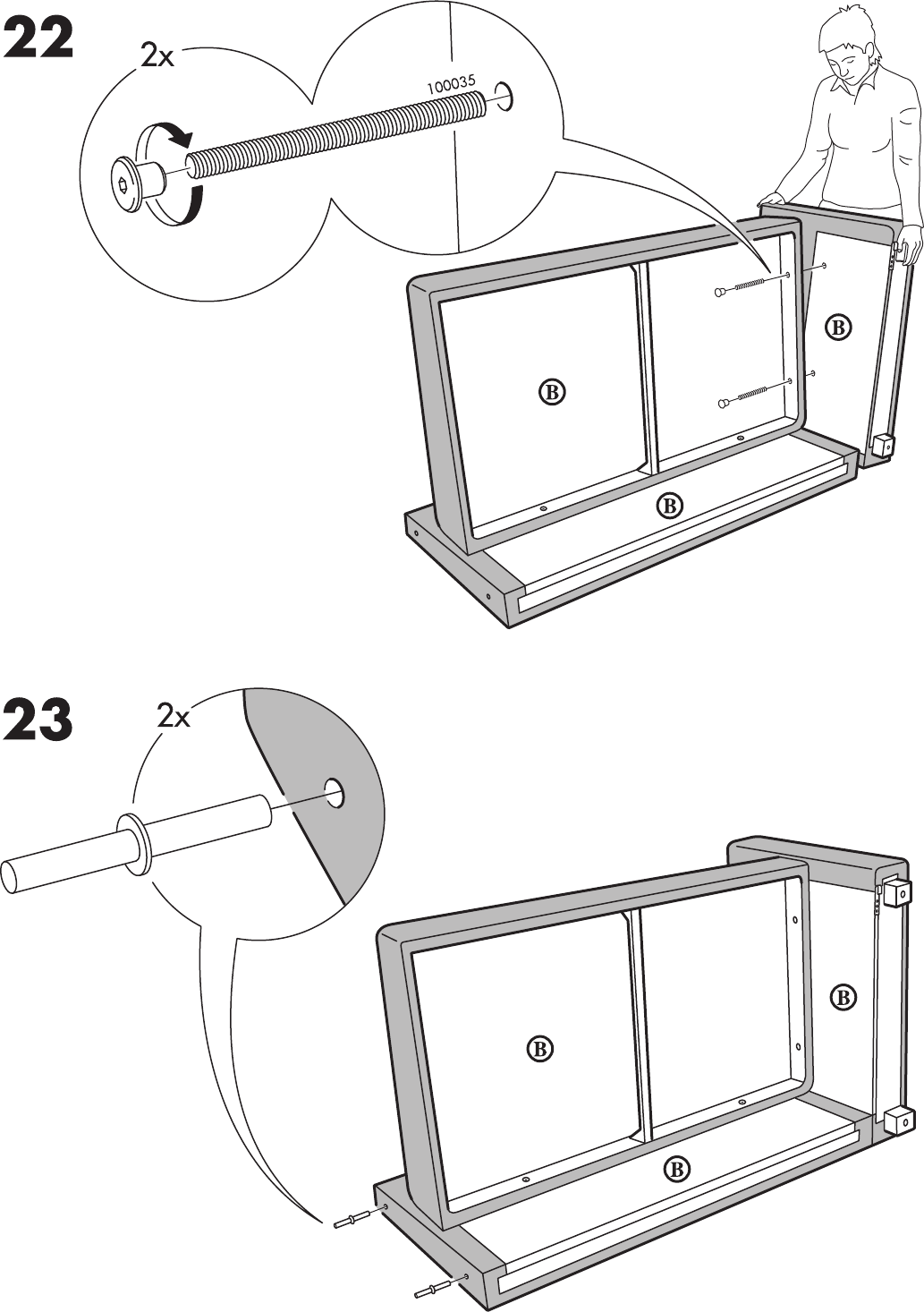 22

2x

100035

B

B

B

23

2x

B

B

B