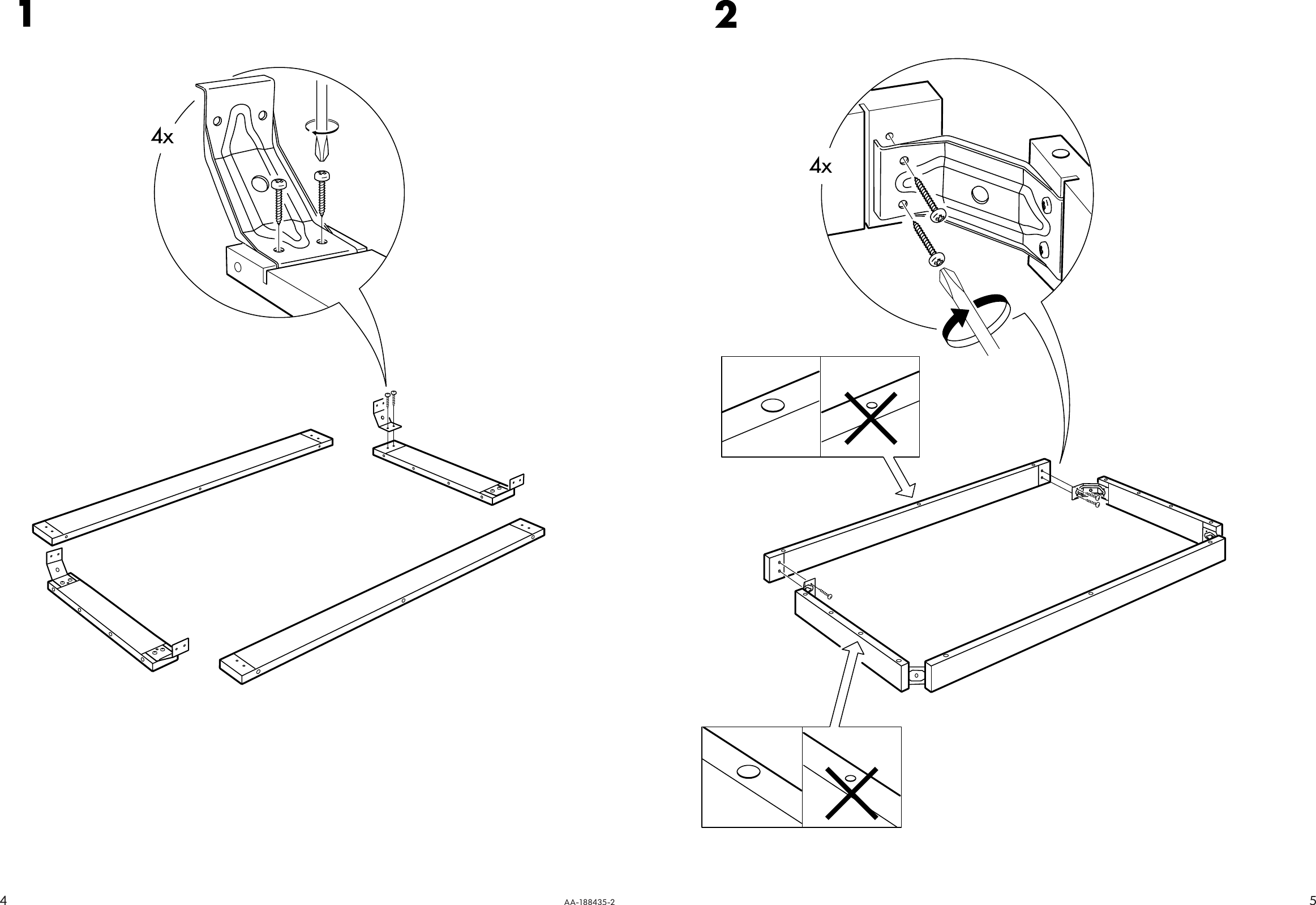 1

4x

2

4x

4

AA-188435-2

5