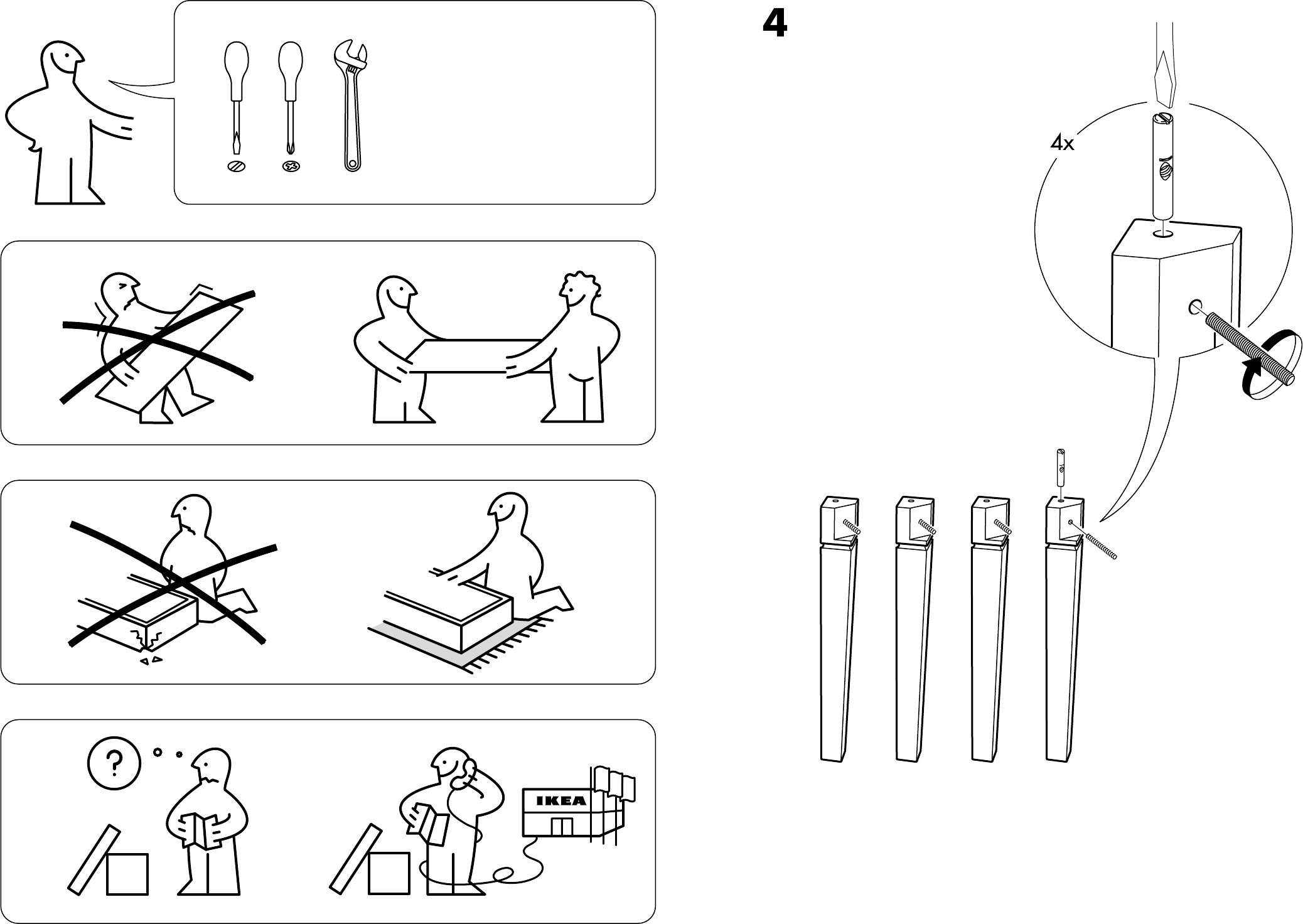 ?

IKEA

4

4x