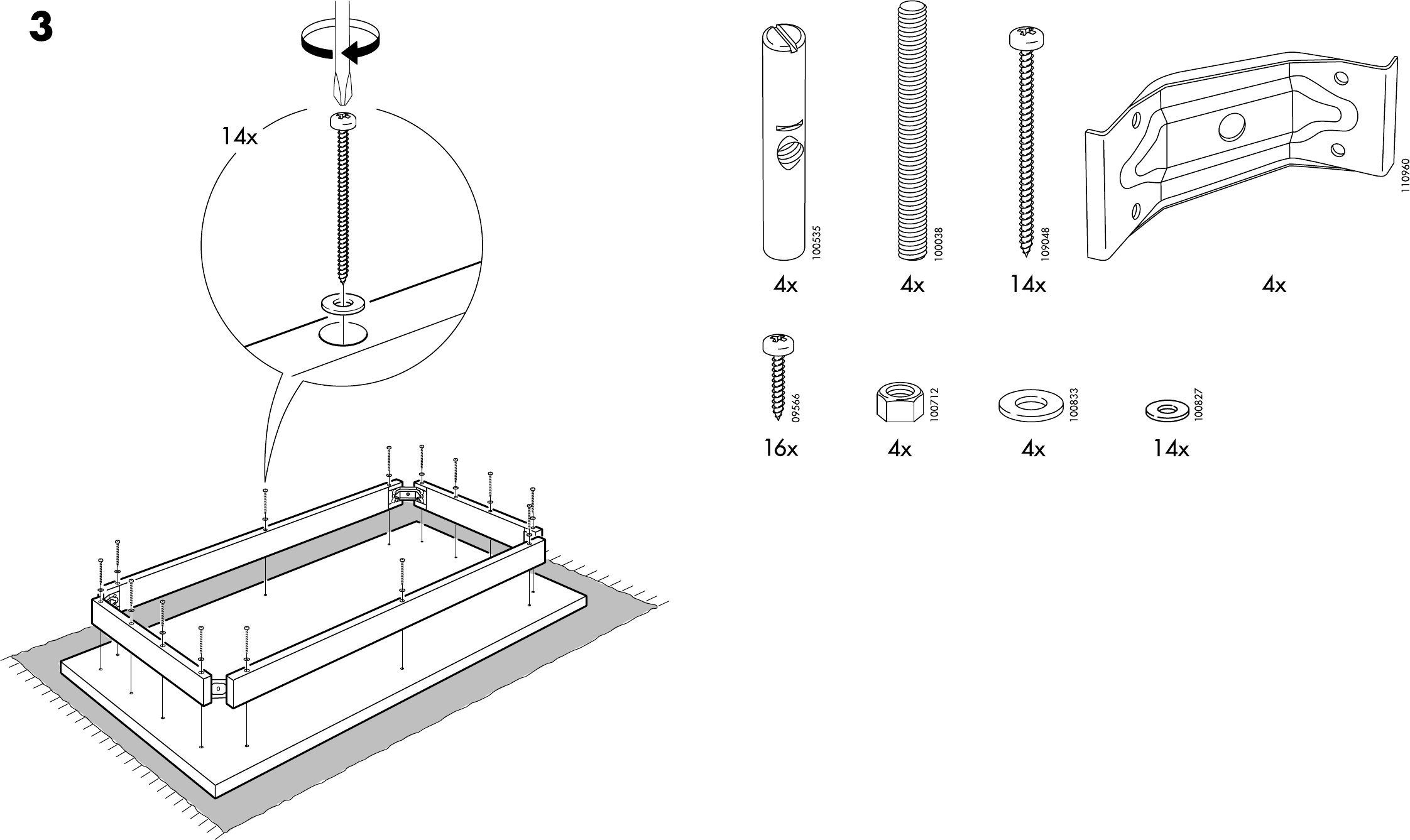 3

14x

100535
4x

100038
4x

109048
14x

110960
4x

09566
16x

100712
4x

100833
4x

100827
14x