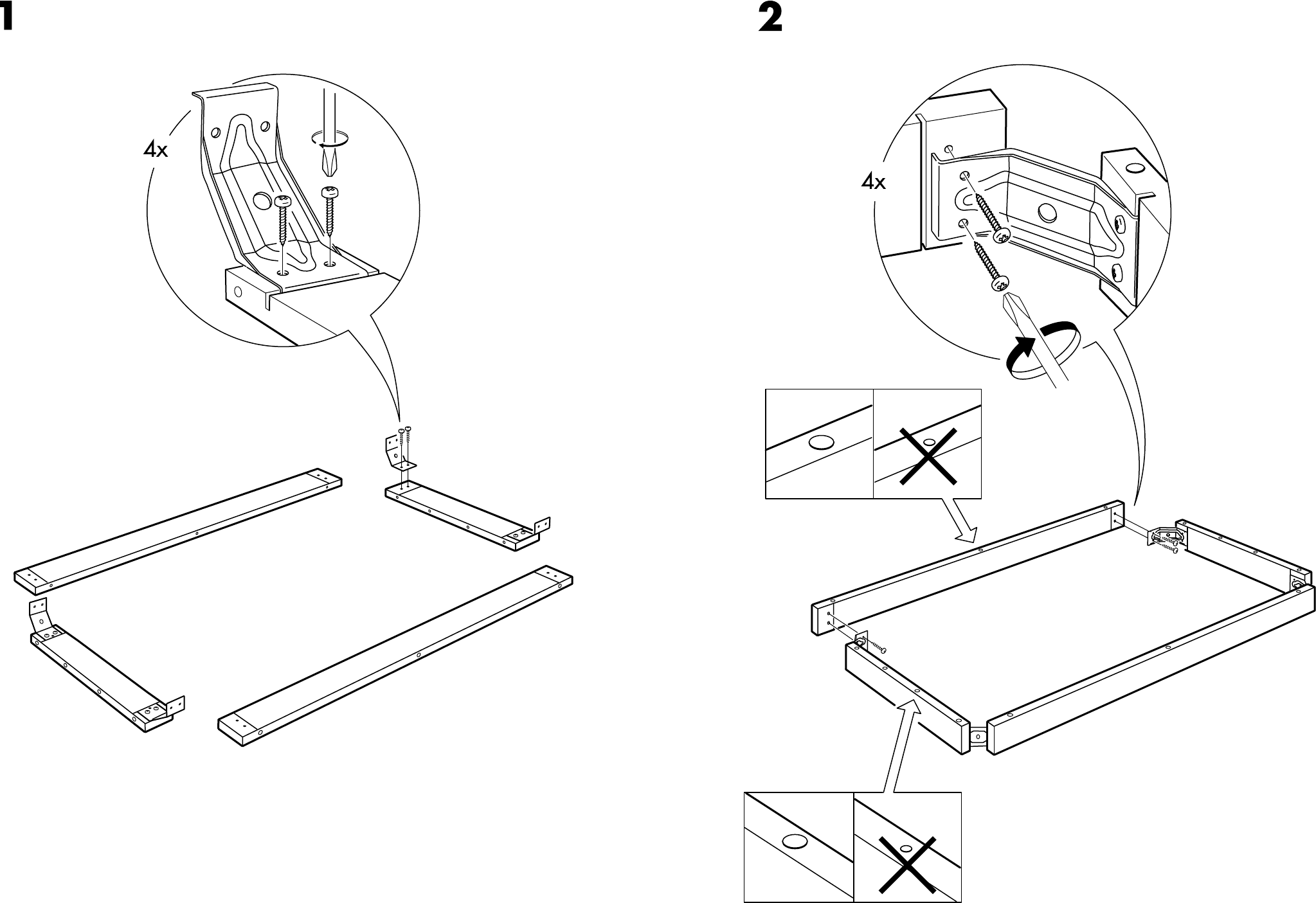 1

4x

2

4x