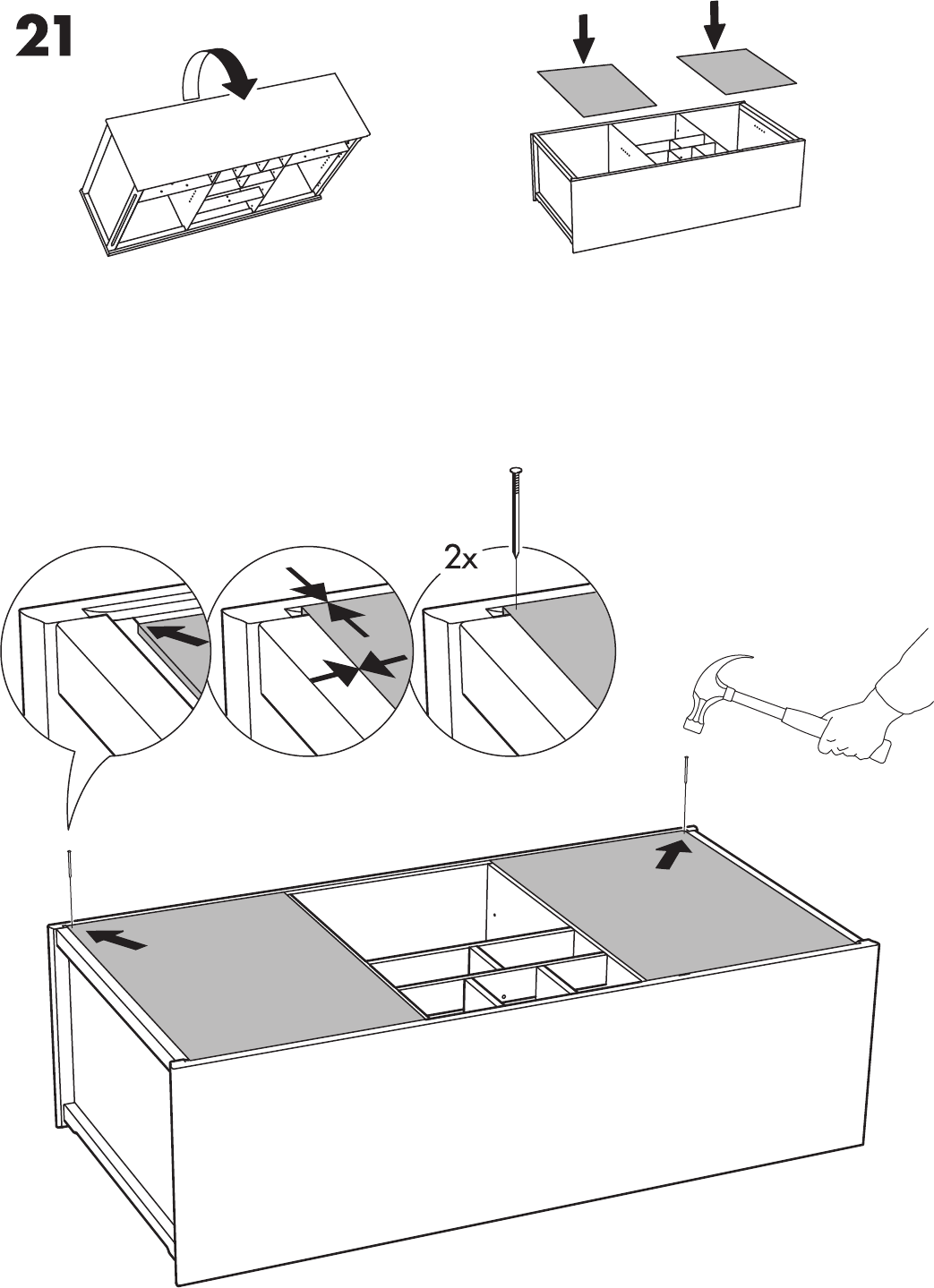 21

2x