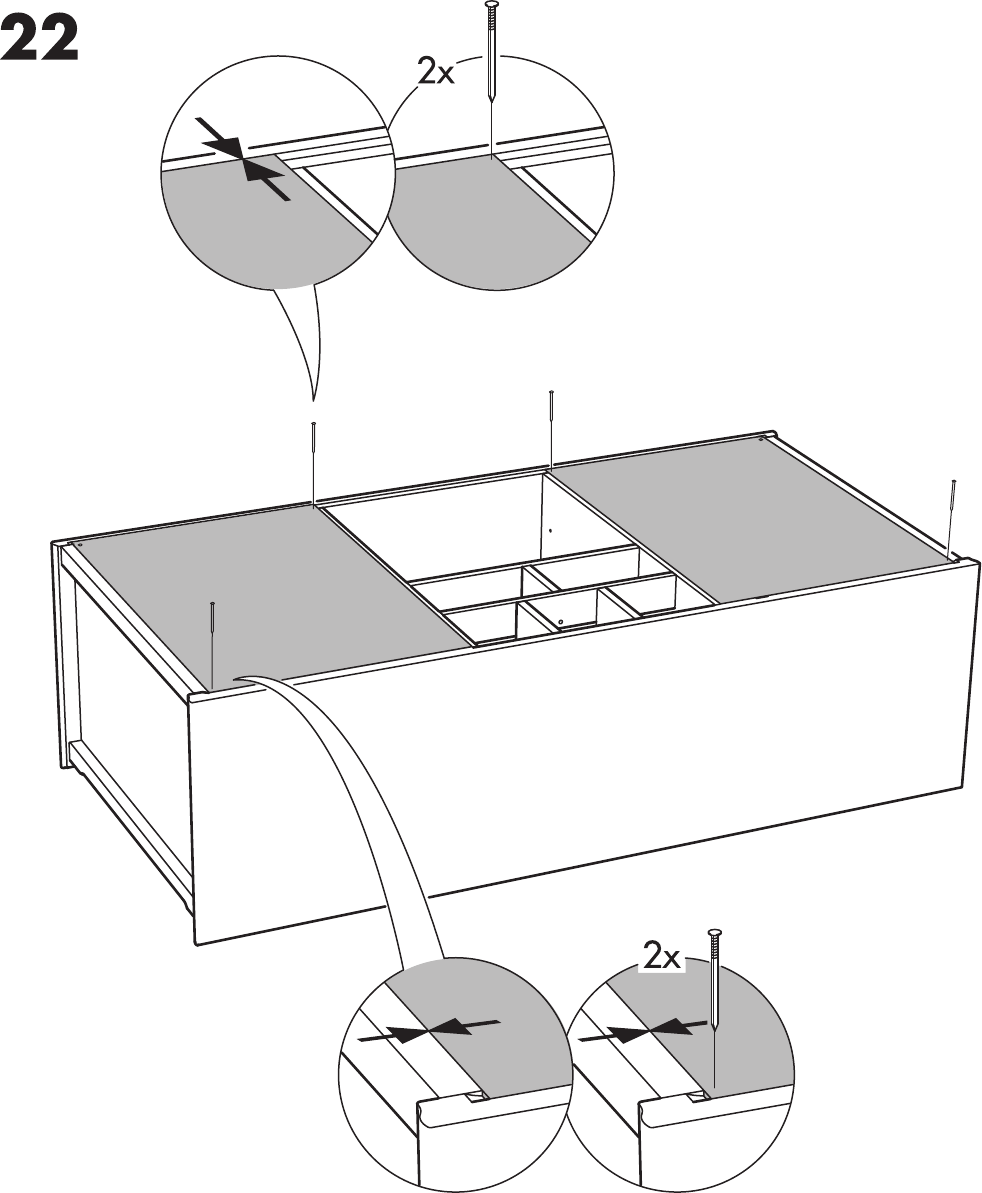 22

2x

2x