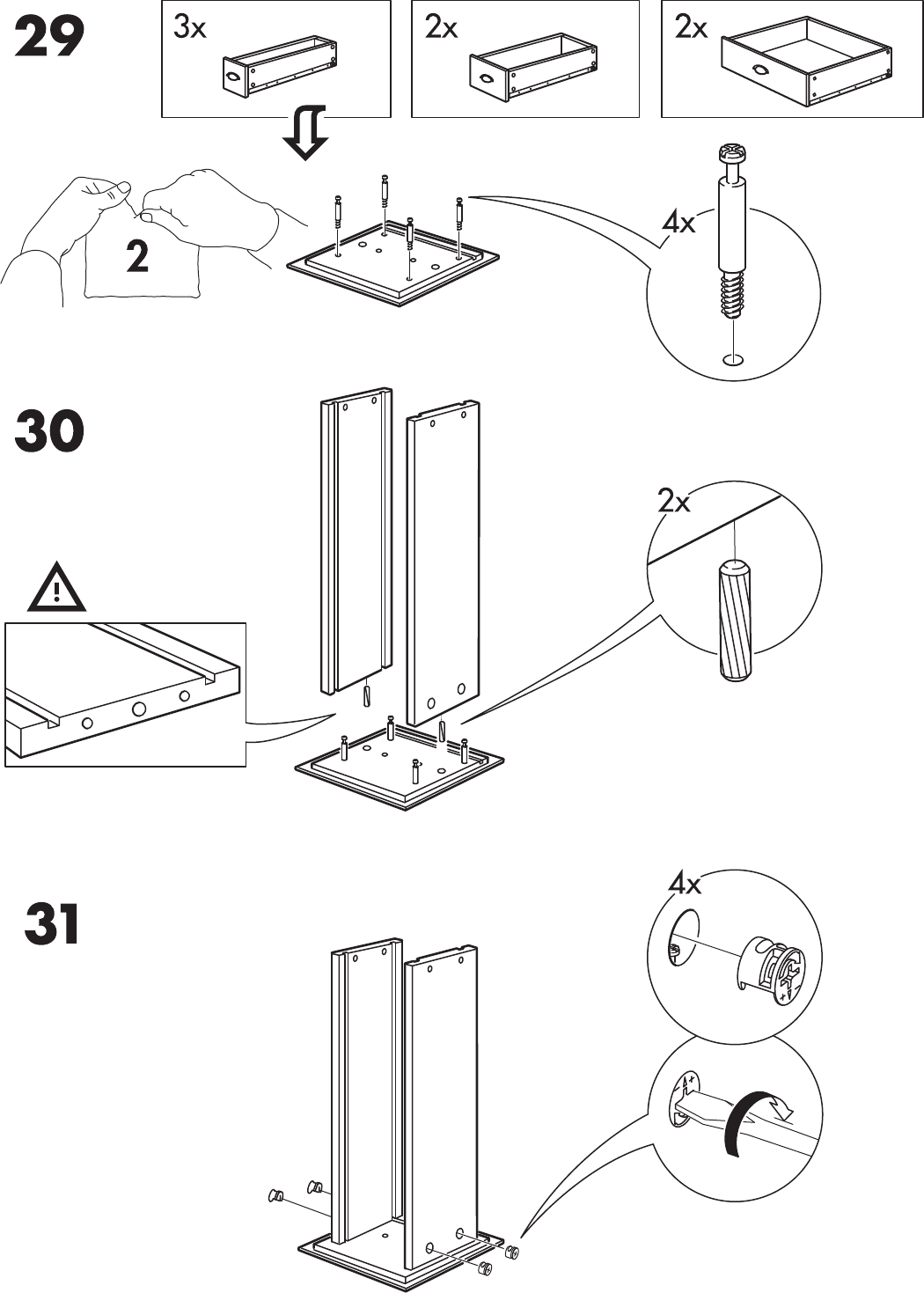 29

3x

2x

2x

2

4x

30

2x

31

4x