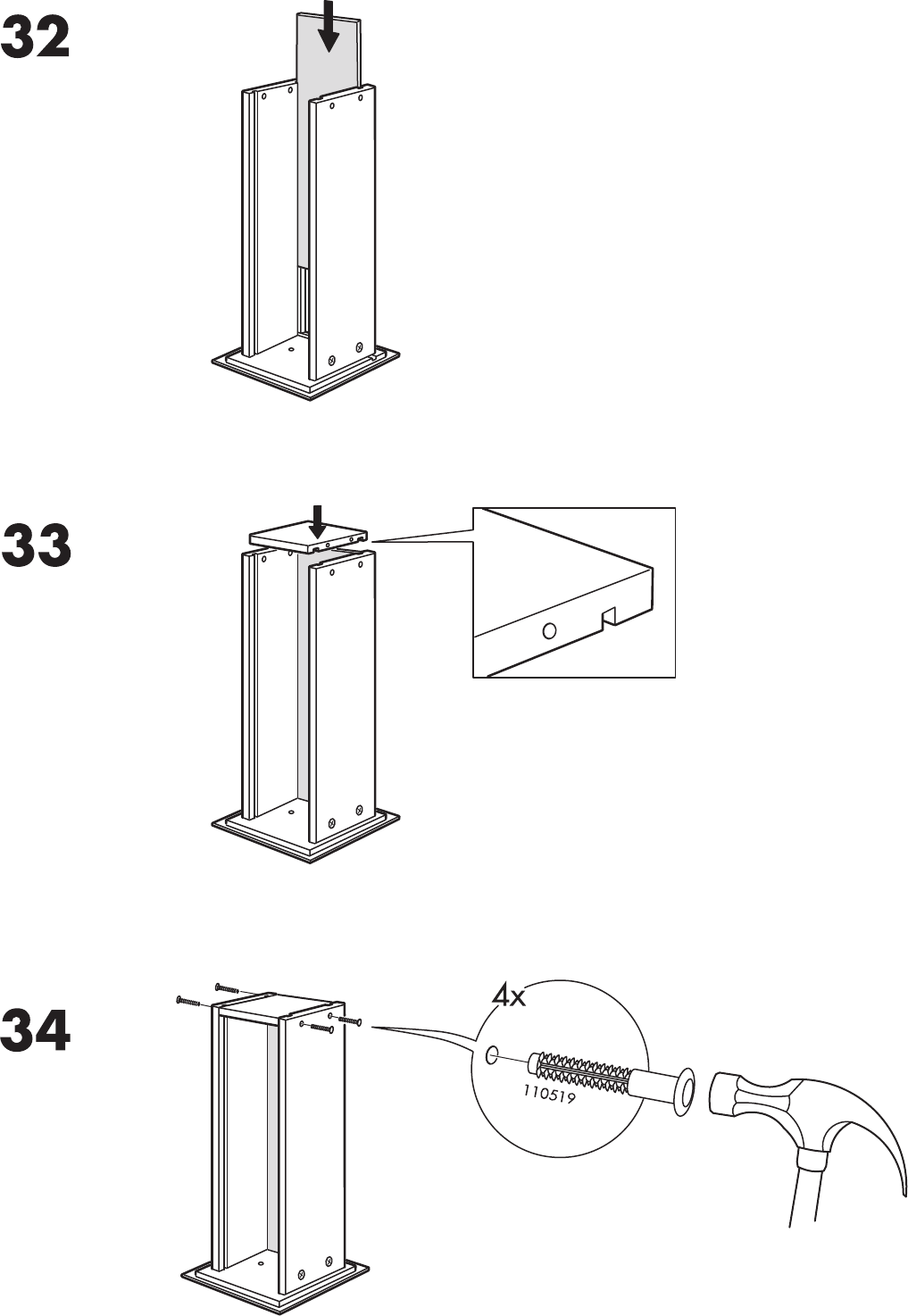 32

33

34

4x

110519