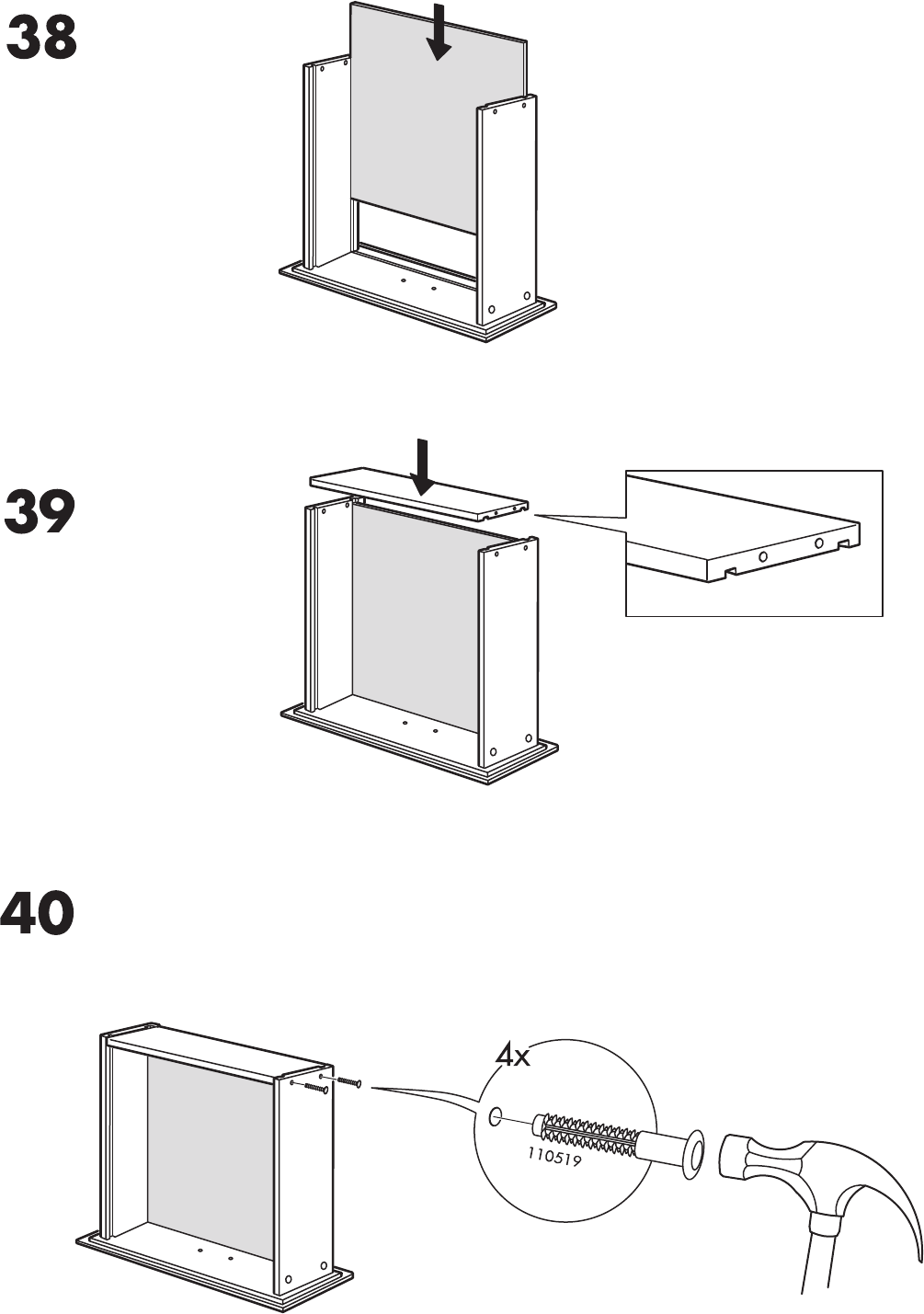 38

39

40

4x

110519