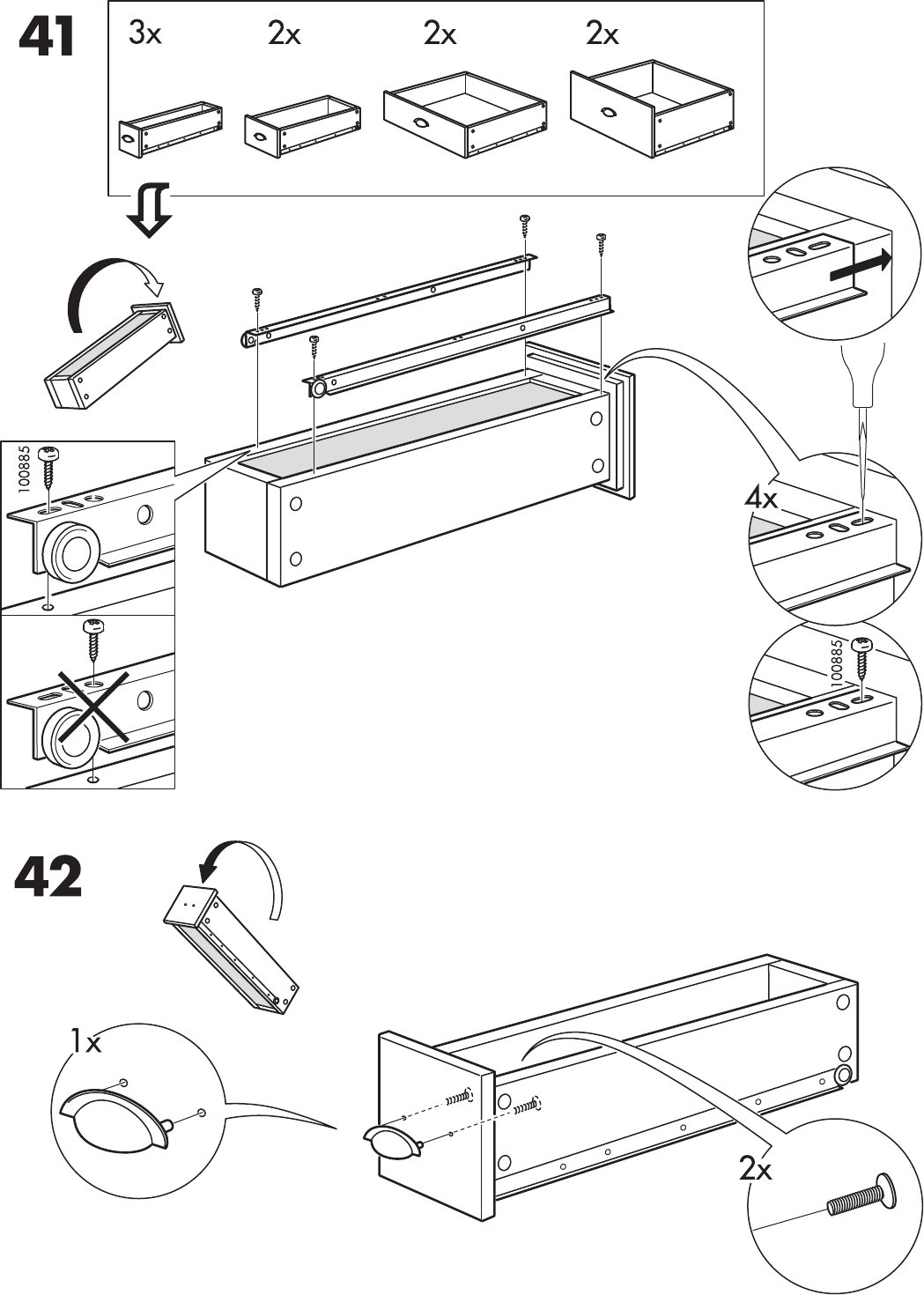 41

3x 2x 2x 2x

100885

4x

100885

42

1x

2x