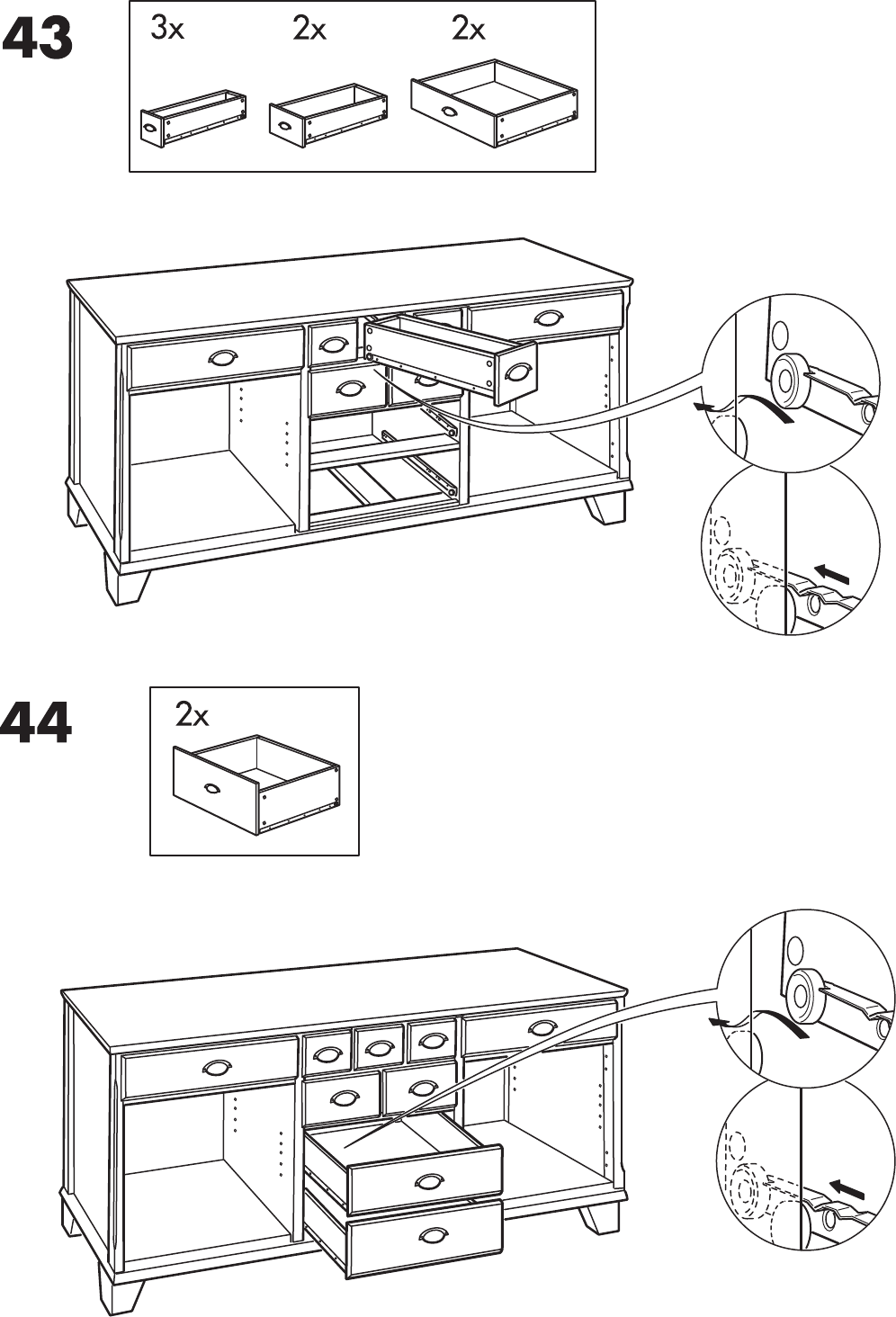 43

3x 2x 2x

44

2x