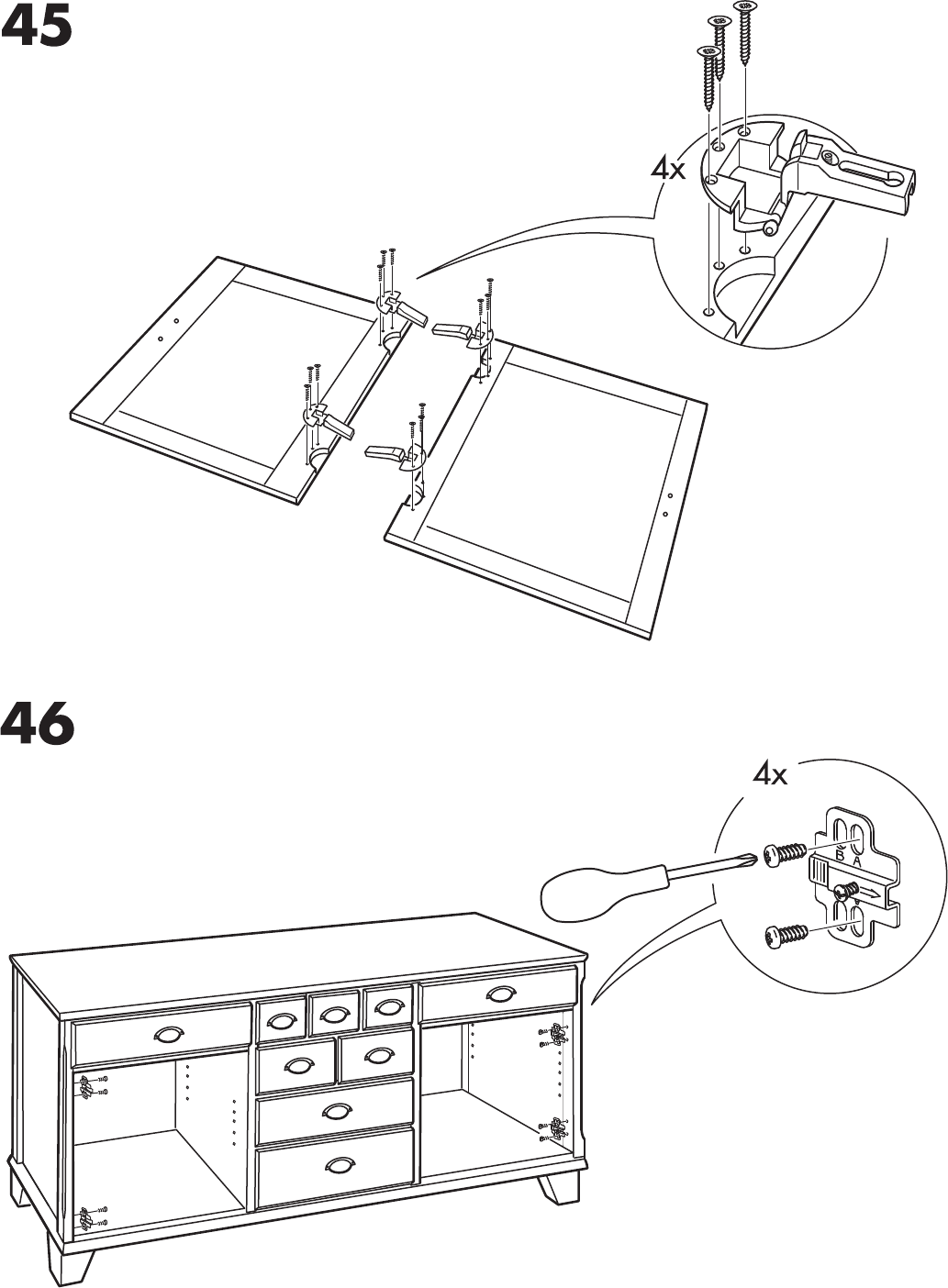 45

4x

46

4x

B A