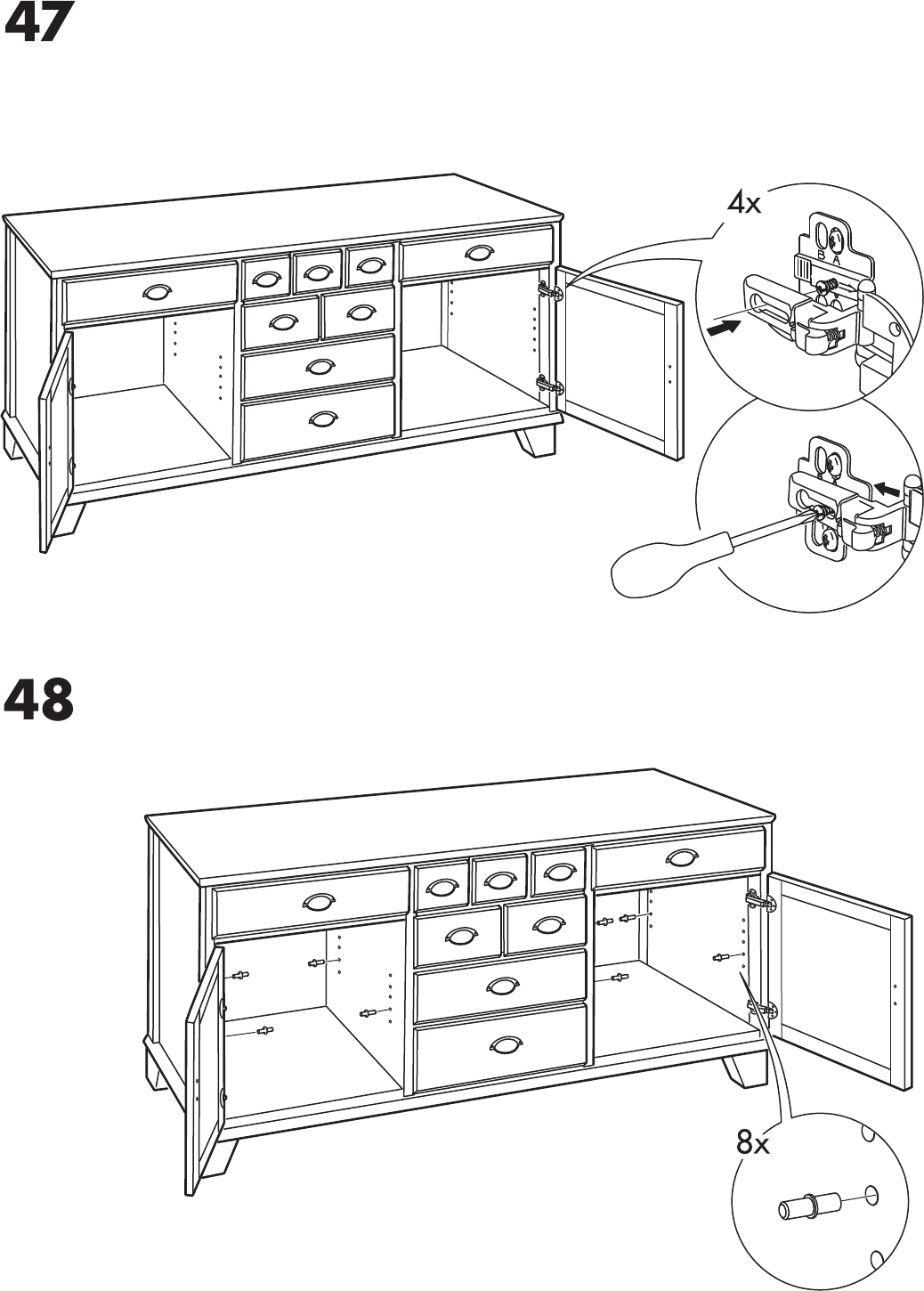 47

4x

B A

48

8x