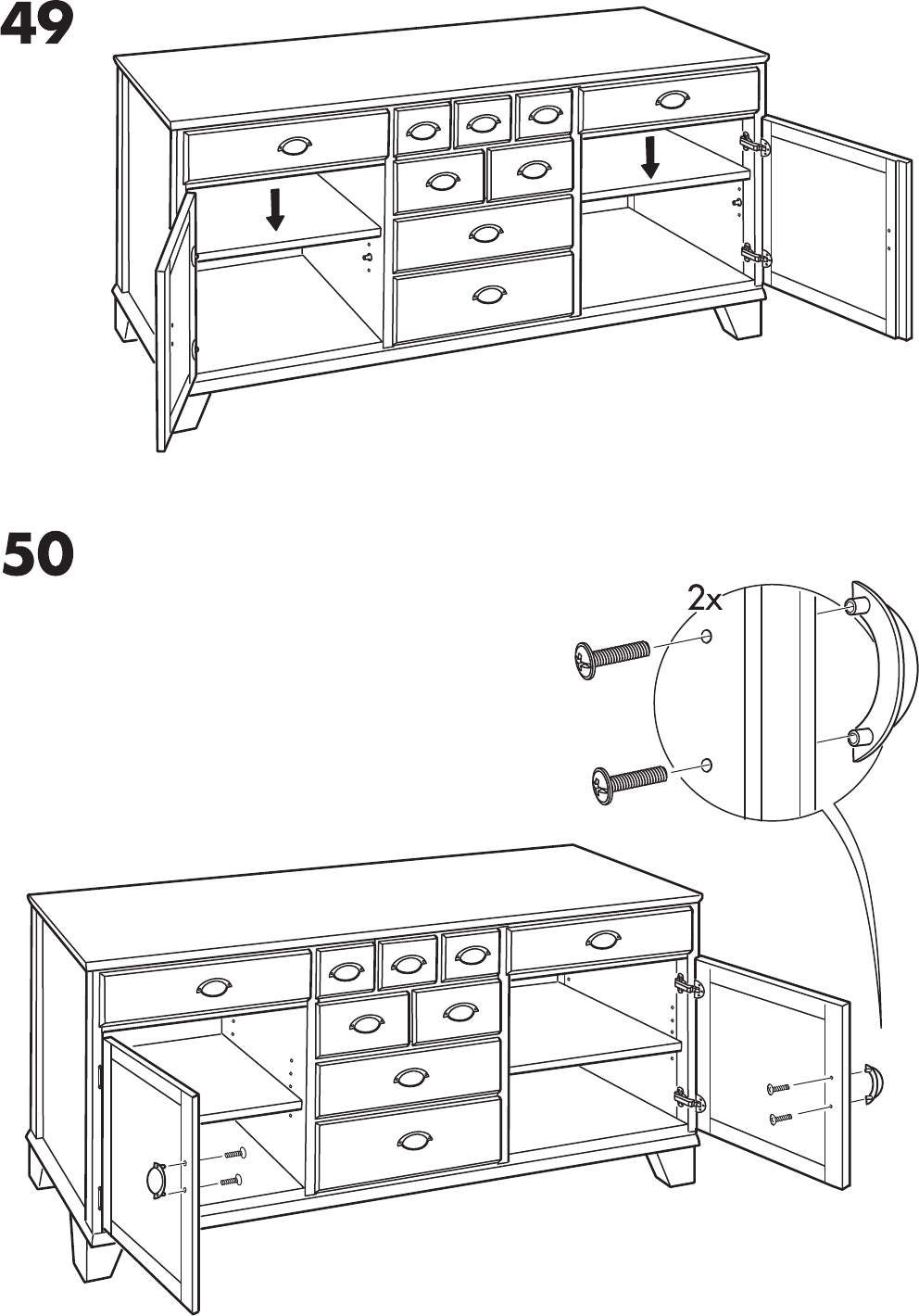 49

50

2x