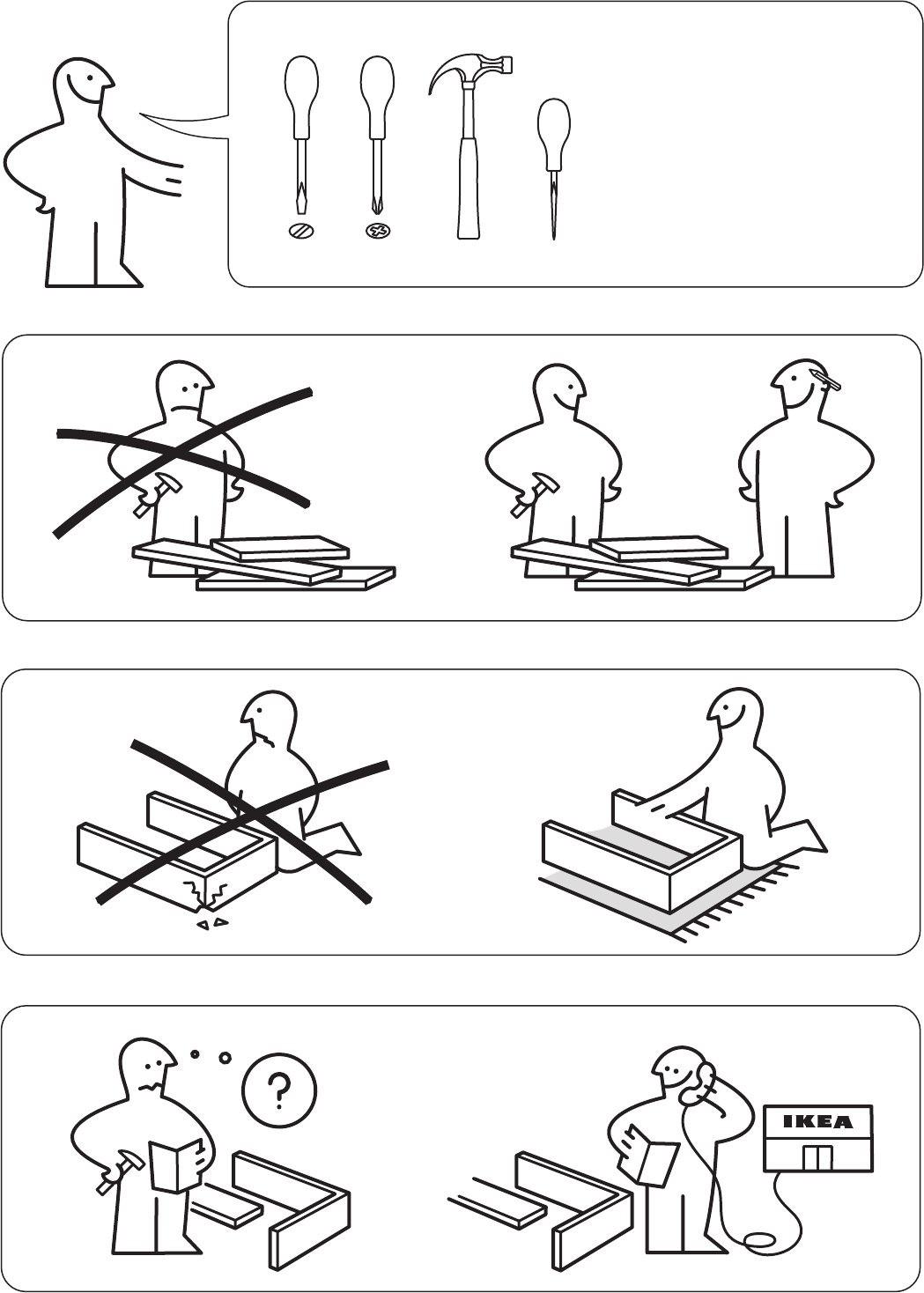 ?

IKEA