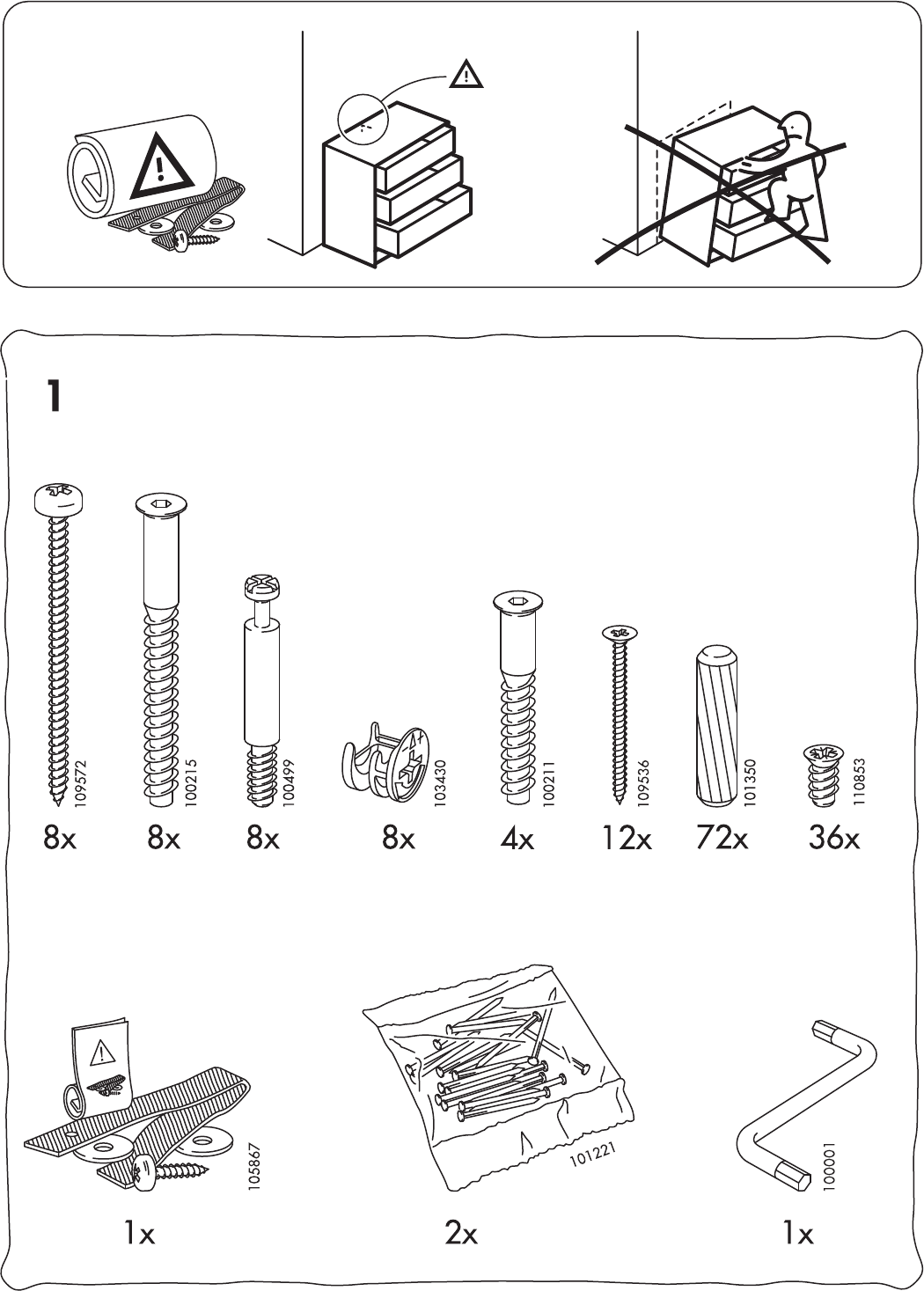 1

109572
8x

100215
8x

100499
8x

103430
8x

100211
4x

109536
12x

101350
72x

110853
36x

105867
1x

101221
2x

100001
1x