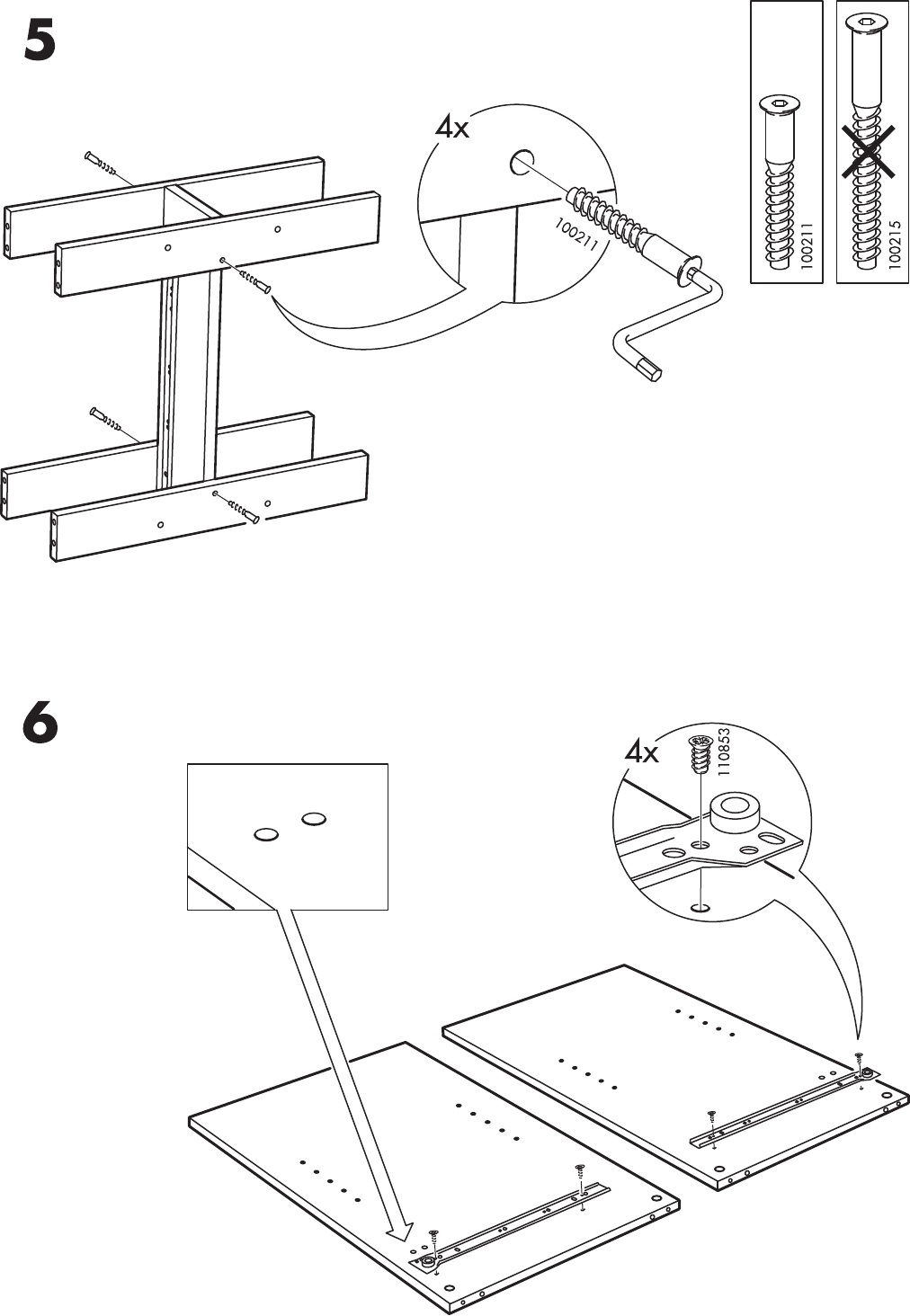 5

4x

100211

100211

100215

6

4x

110853