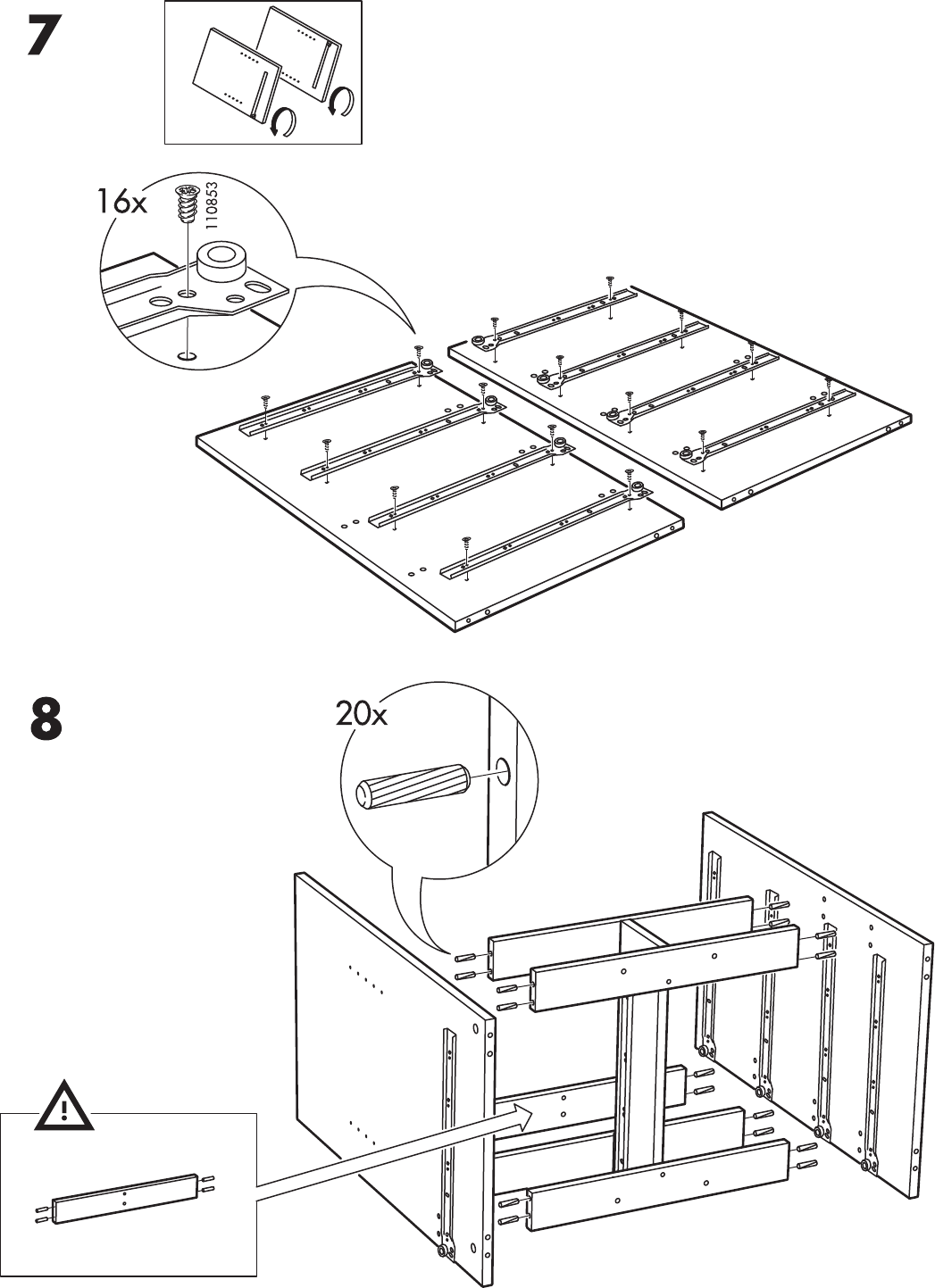 7

16x

110853

8

20x