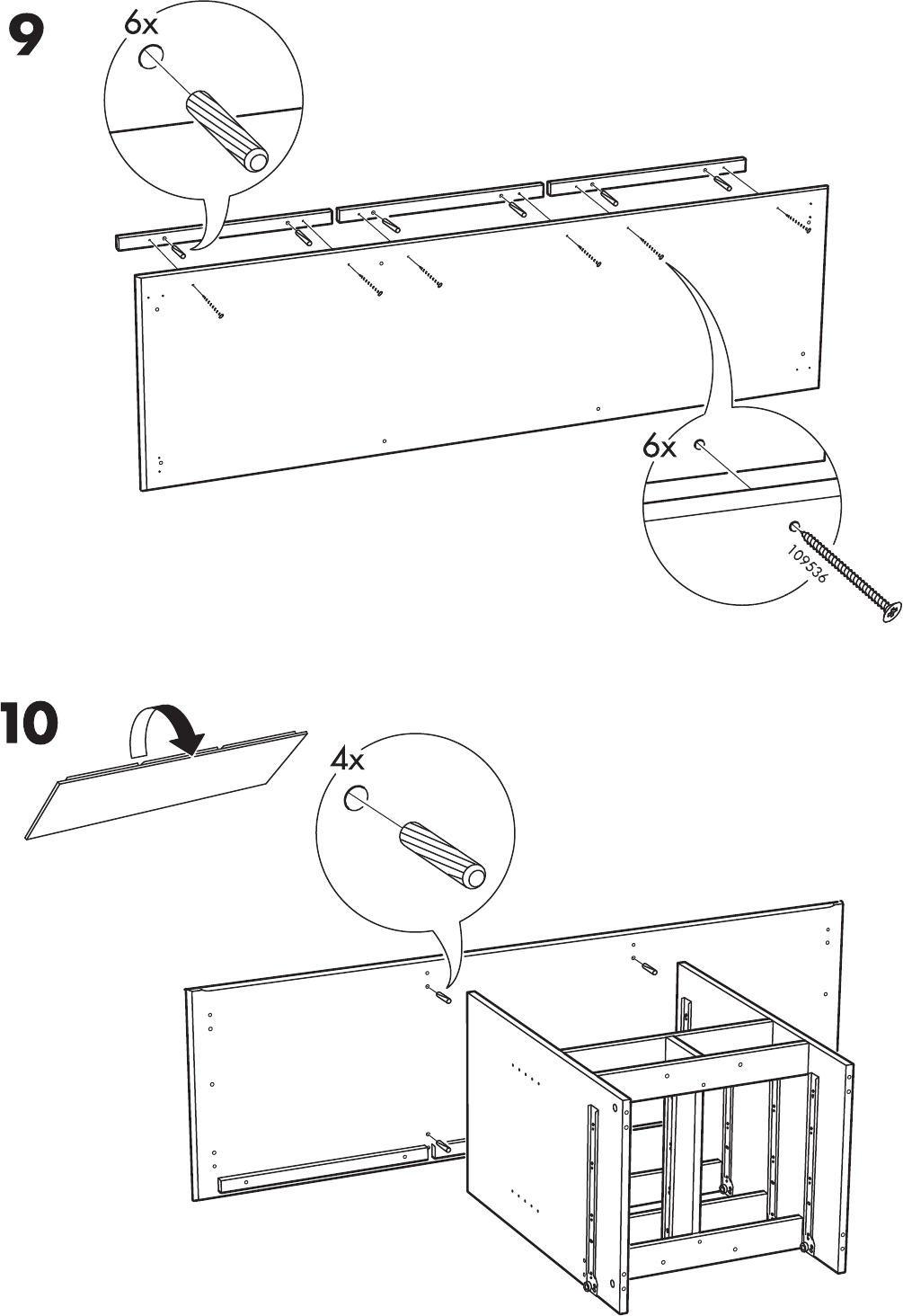 9

6x

6x

109536

10

4x