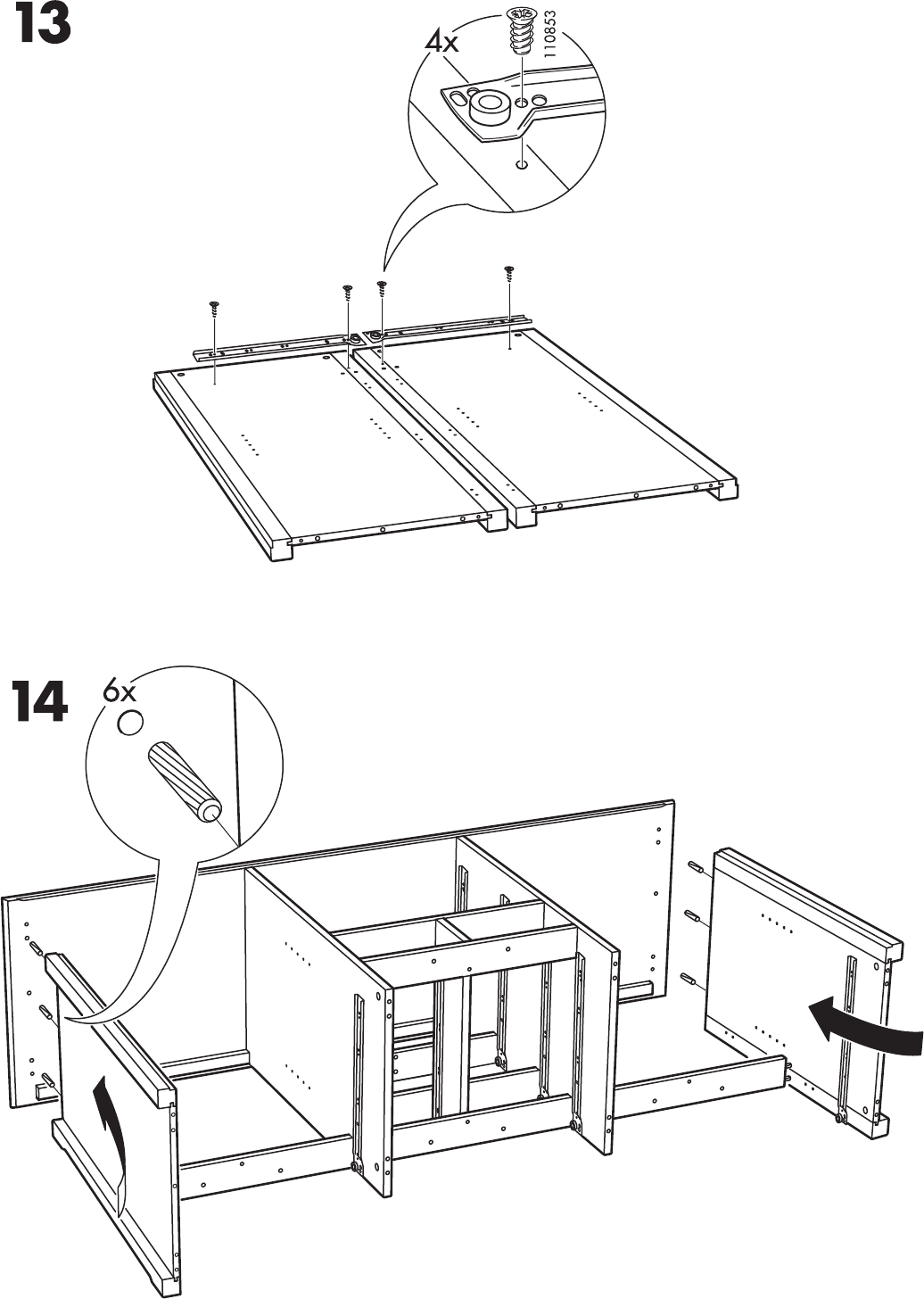 13

4x

110853

14

6x