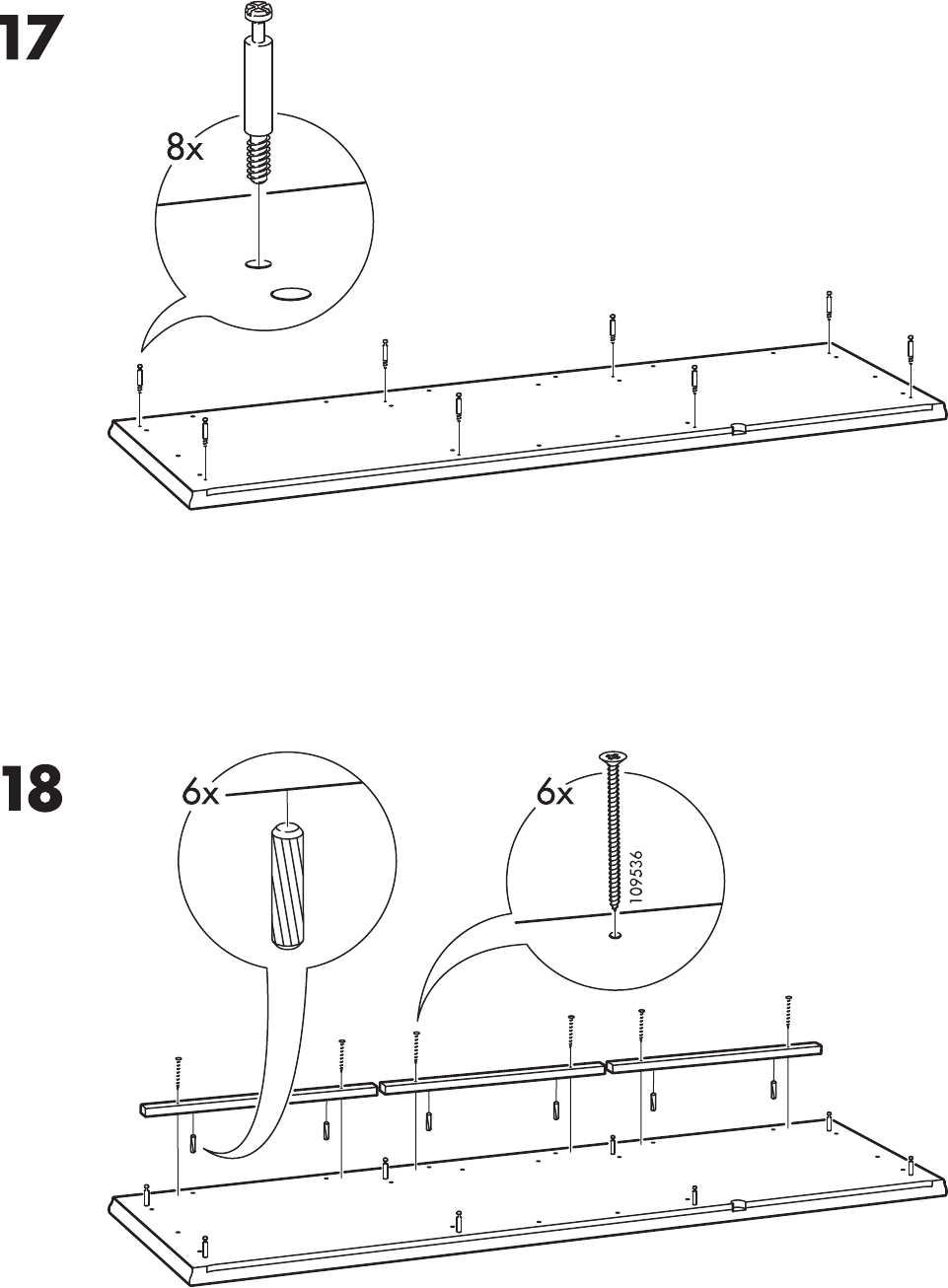 17

8x

18

6x

6x

109536