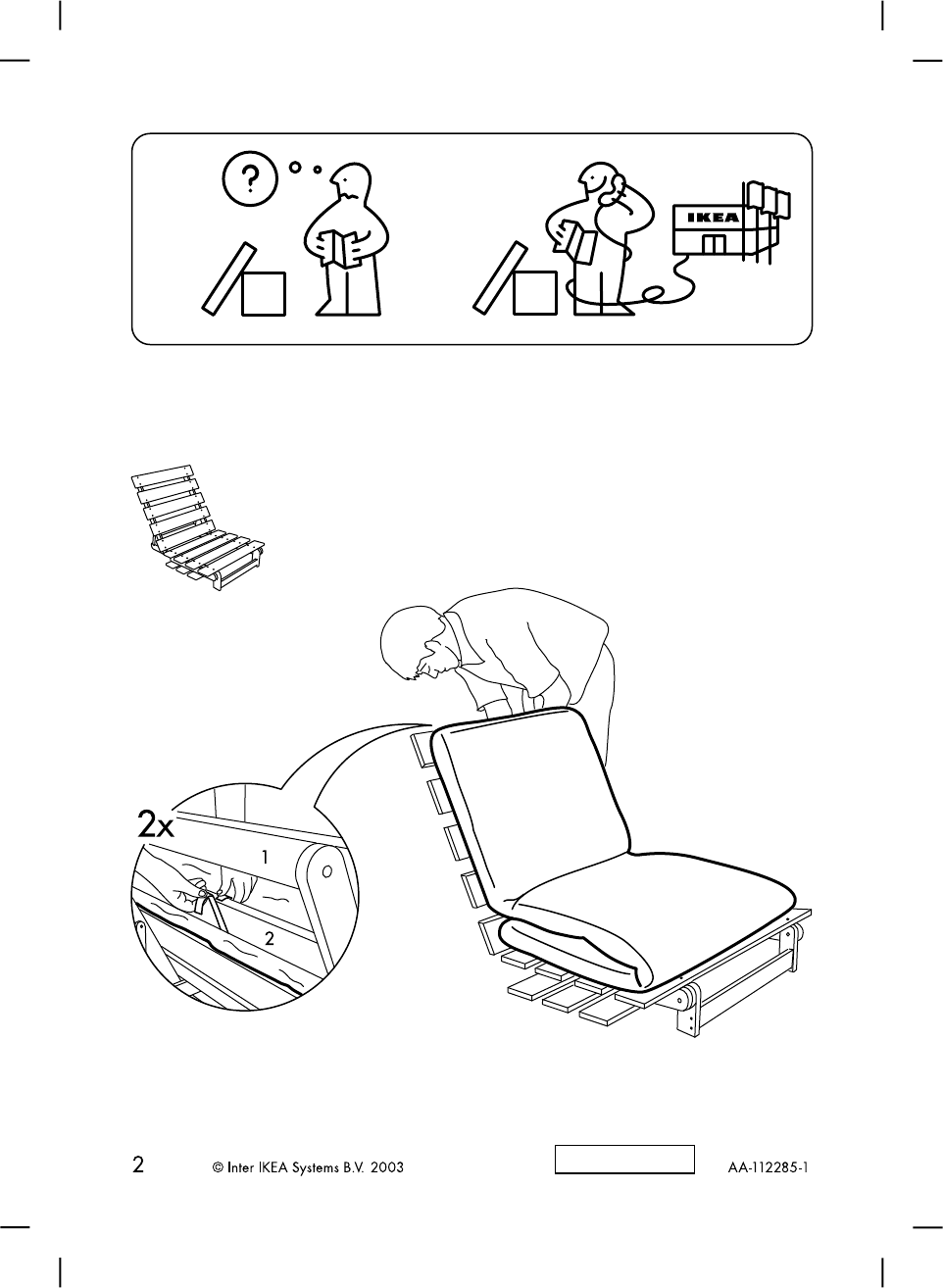 ?

IKEA

2x

1

2

2 © Inter IKEA Systems B.V. 2003 AA-112285-1