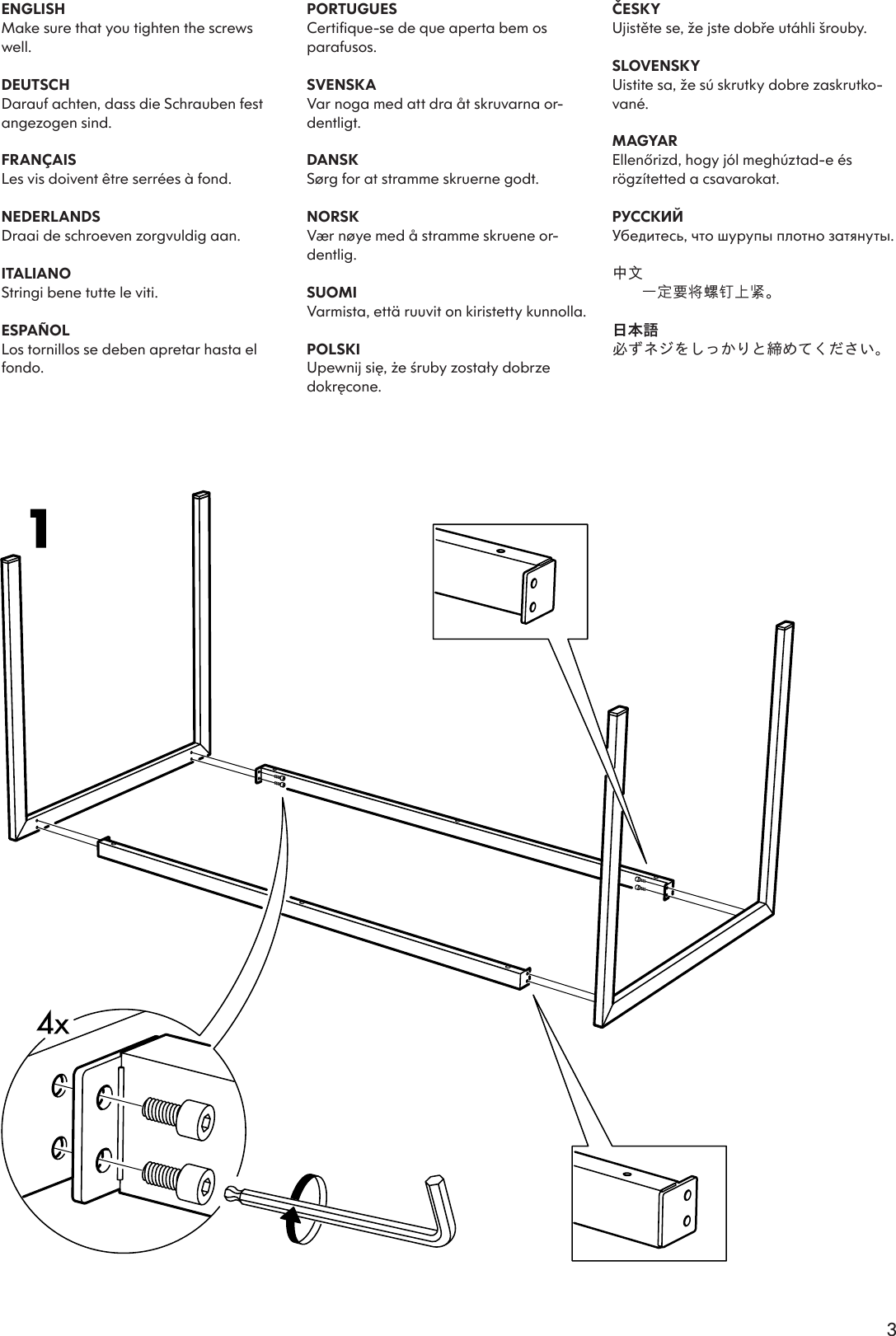 ENGLISH
Make sure that you tighten the screws well.

DEUTSCH
Darauf achten, dass die Schrauben fest angezogen sind.

FRANÇAIS
Les vis doivent être serrées à fond.

NEDERLANDS
Draai de schroeven zorgvuldig aan.

ITALIANO
Stringi bene tutte le viti.

ESPAÑOL
Los tornillos se deben apretar hasta el fondo.

PORTUGUES
Certifique-se de que aperta bem os parafusos.

SVENSKA
Var noga med att dra åt skruvarna ordentligt.

DANSK
Sørg for at stramme skruerne godt.

NORSK
Vær nøye med å stramme skruene ordentlig.

SUOMI
Varmista, että ruuvit on kiristetty kunnolla.

POLSKI
Upewnij się, że śruby zostały dobrze dokręcone.

ČESKY
Ujistěte se, že jste dobře utáhli šrouby.

SLOVENSKY
Uistite sa, že sú skrutky dobre zaskrutkované.

MAGYAR
Ellenőrizd, hogy jól meghúztad-e és rögzítetted a csavarokat.

РУССКИЙ
Убедитесь, что шурупы плотно затянуты.

中文
一定要将螺钉上紧。

日本語
必ずネジをしっかりと締めてください。

1

4x

3