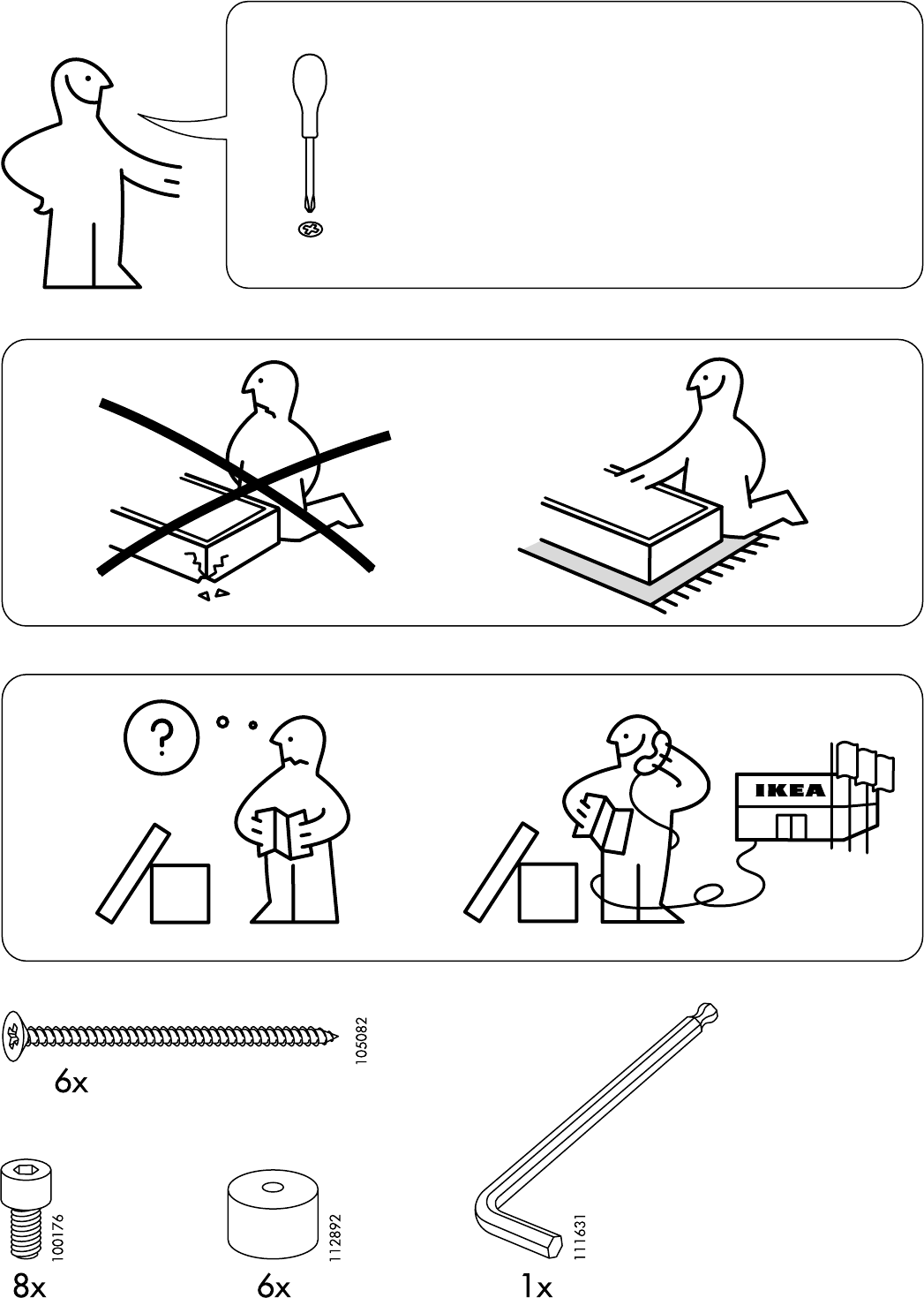 ?

IKEA

105082

6x

100176

8x

112892

6x

111631

1x