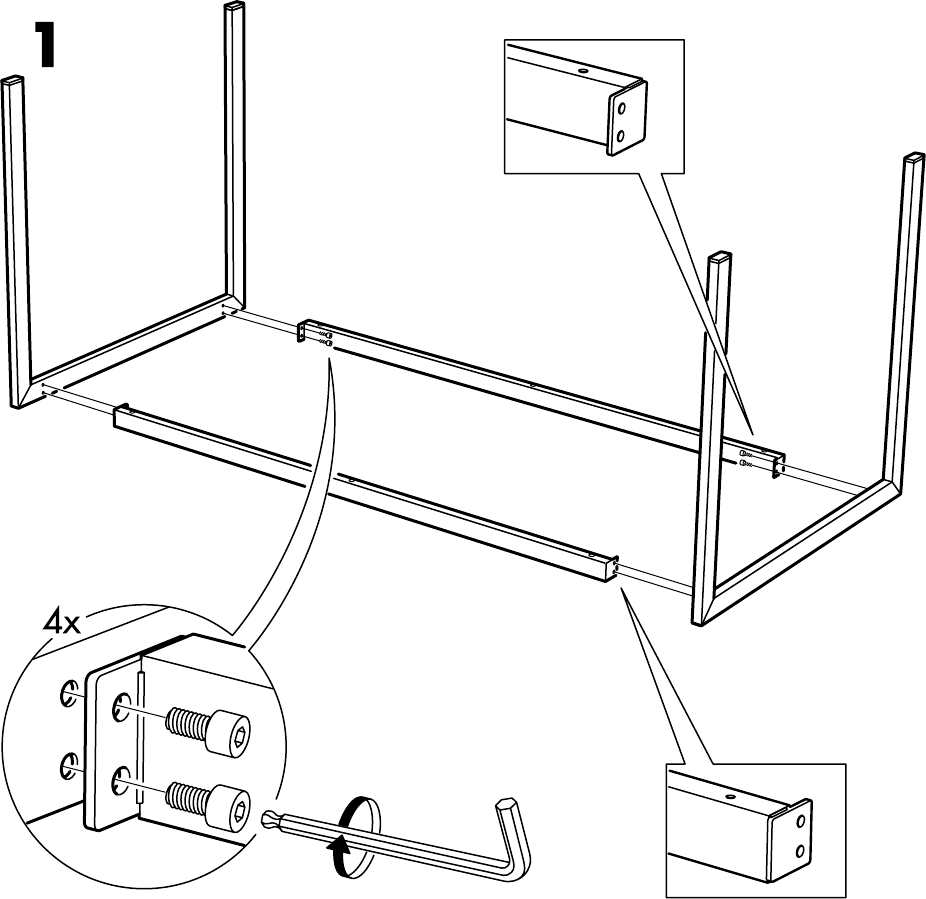 1

4x