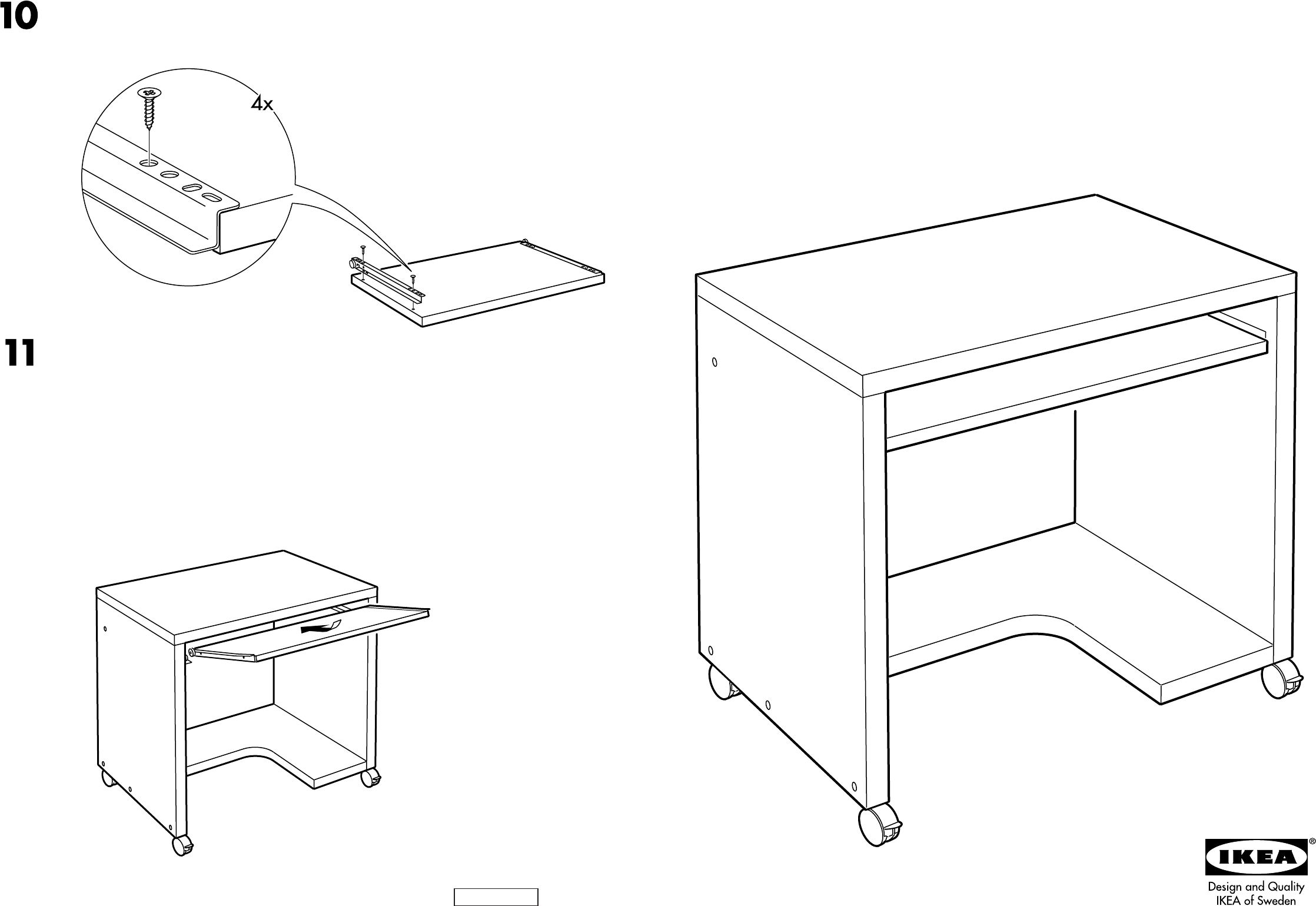 10

4x

11

IKEA®

Design and Quality
IKEA of Sweden