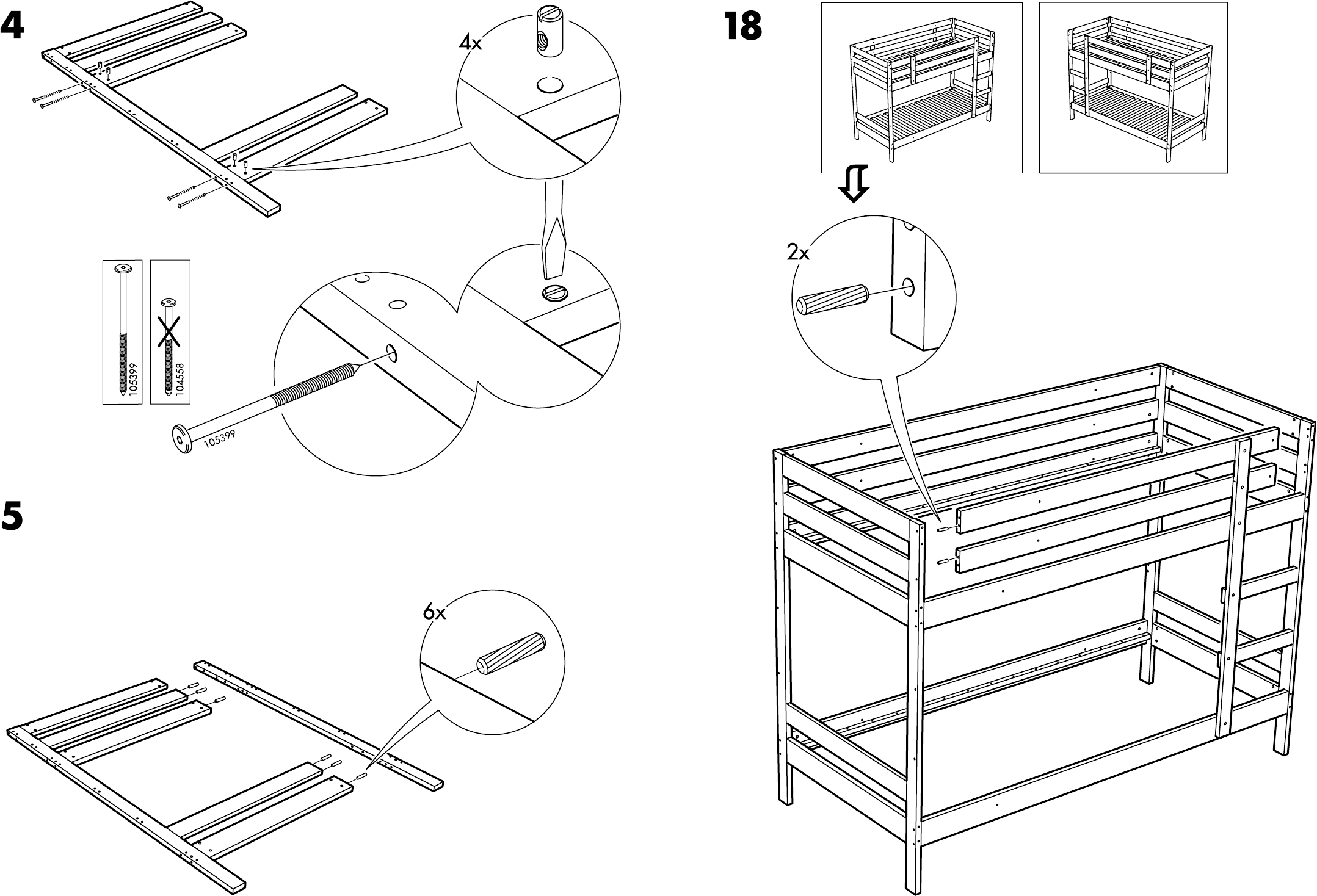 4

4x

105399

104558

105399

5

6x

18

2x