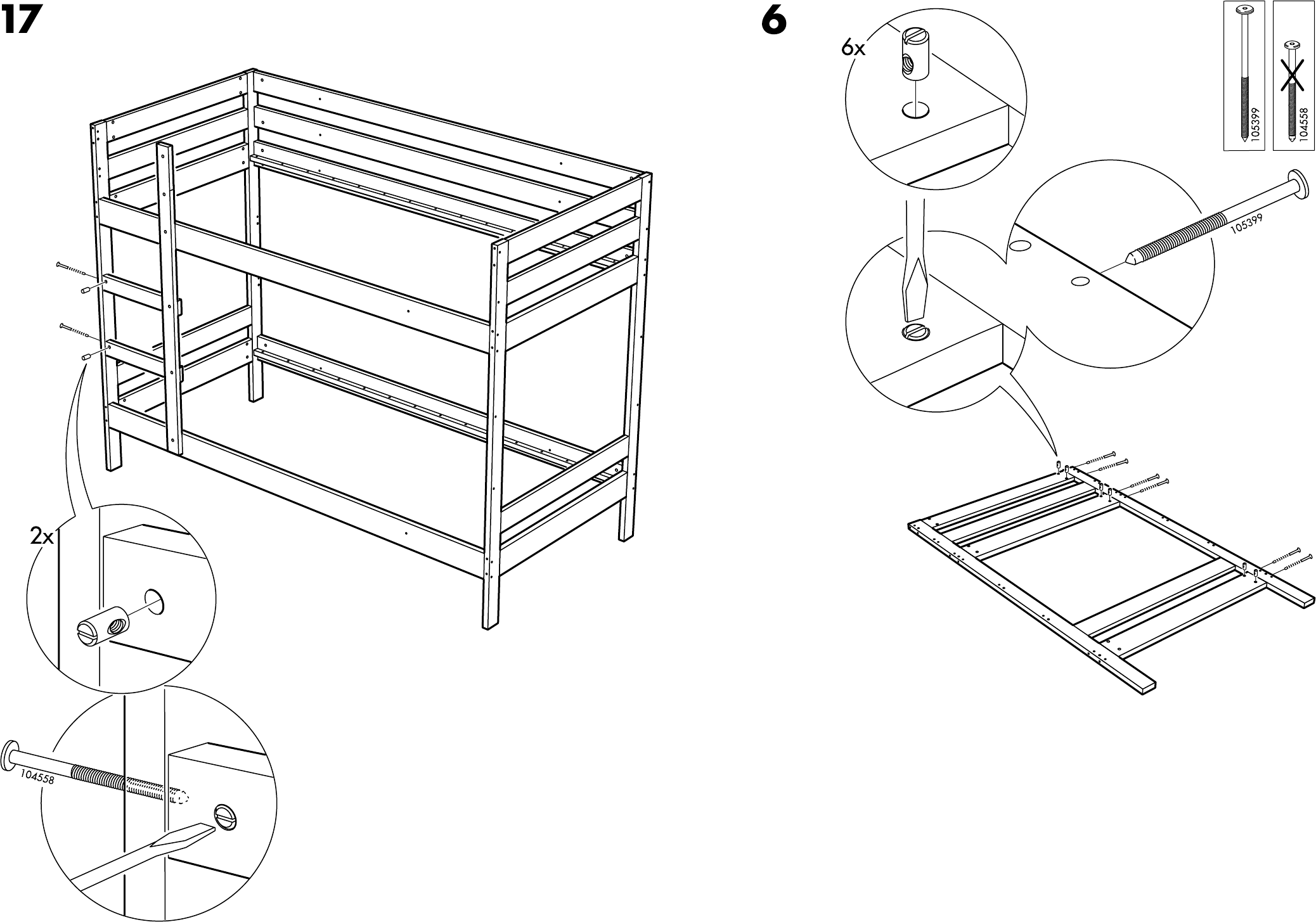 17

2x

104558

6

6x

105399

104558

105399