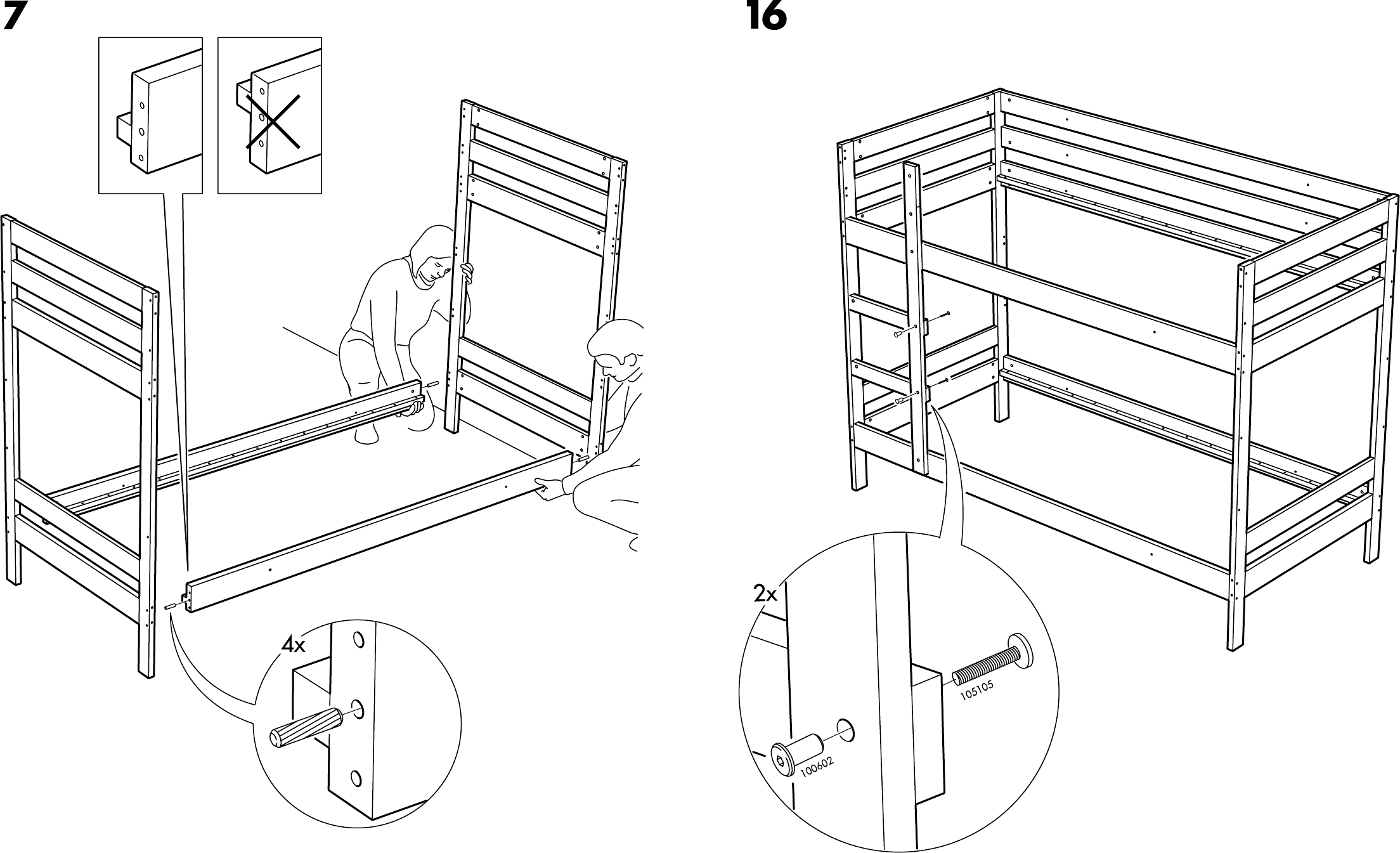 7

4x

16

2x

105105

100602