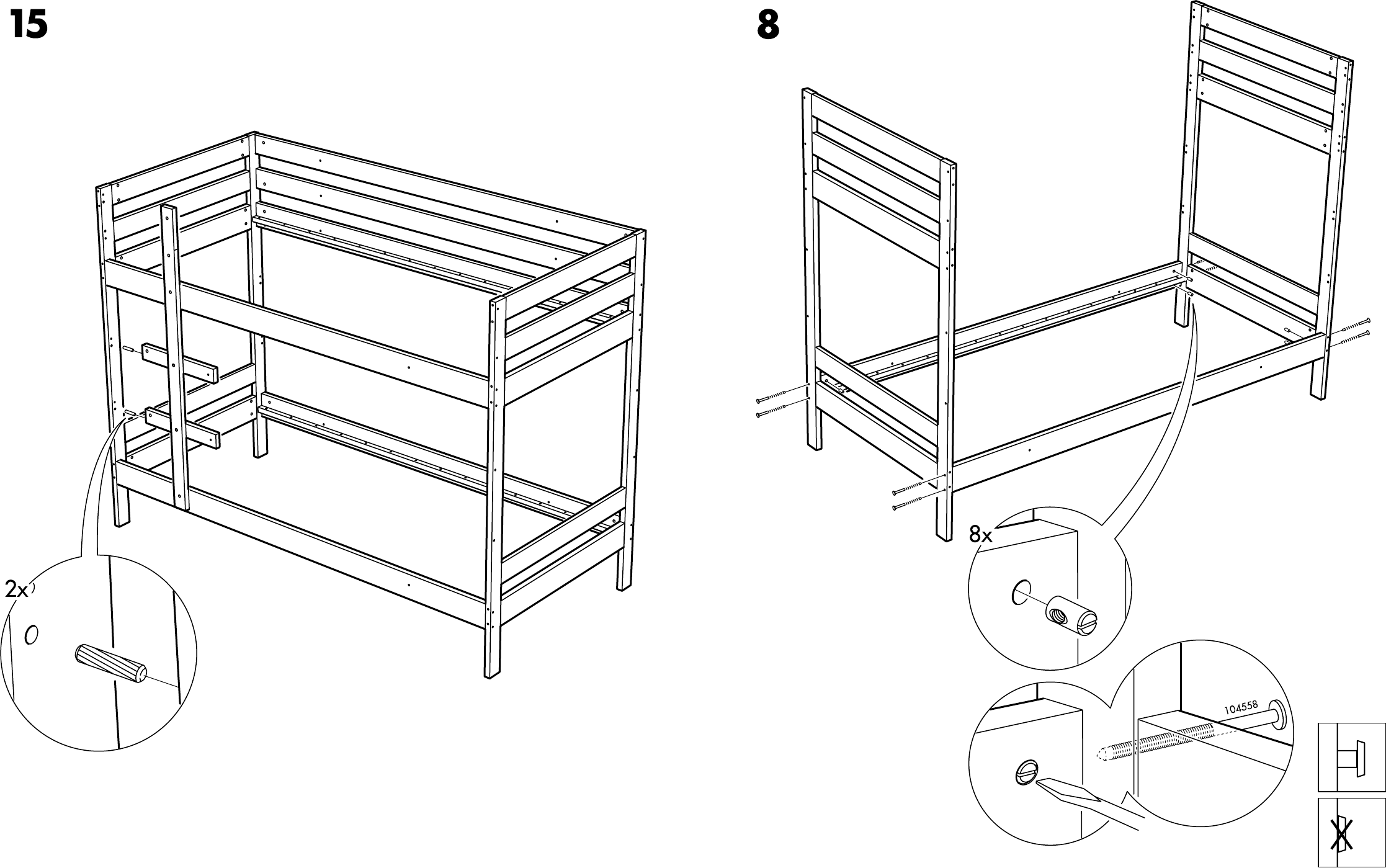 15

2x

8

8x

104558