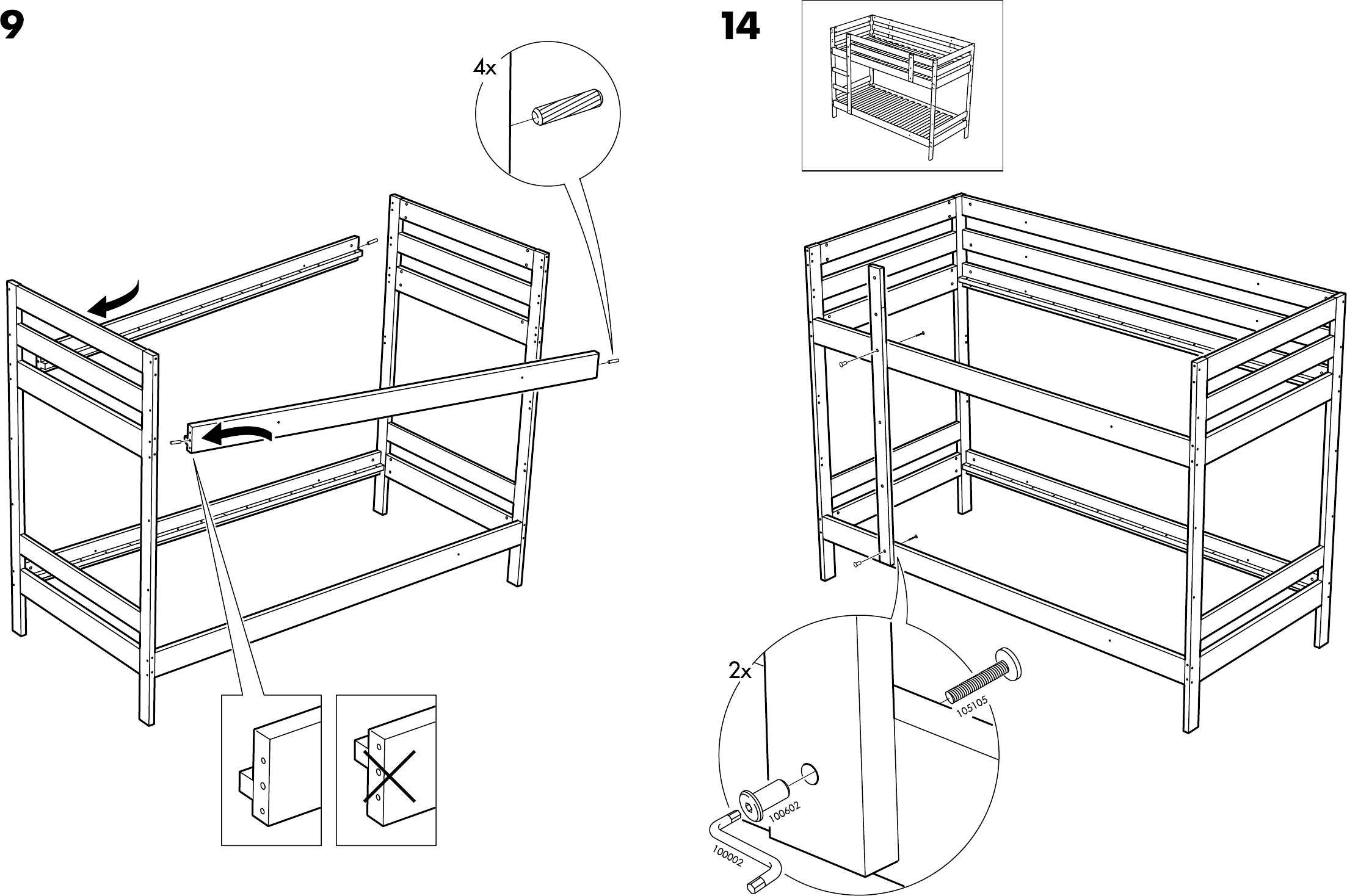 9

4x

14

2x

105105

100602

100002