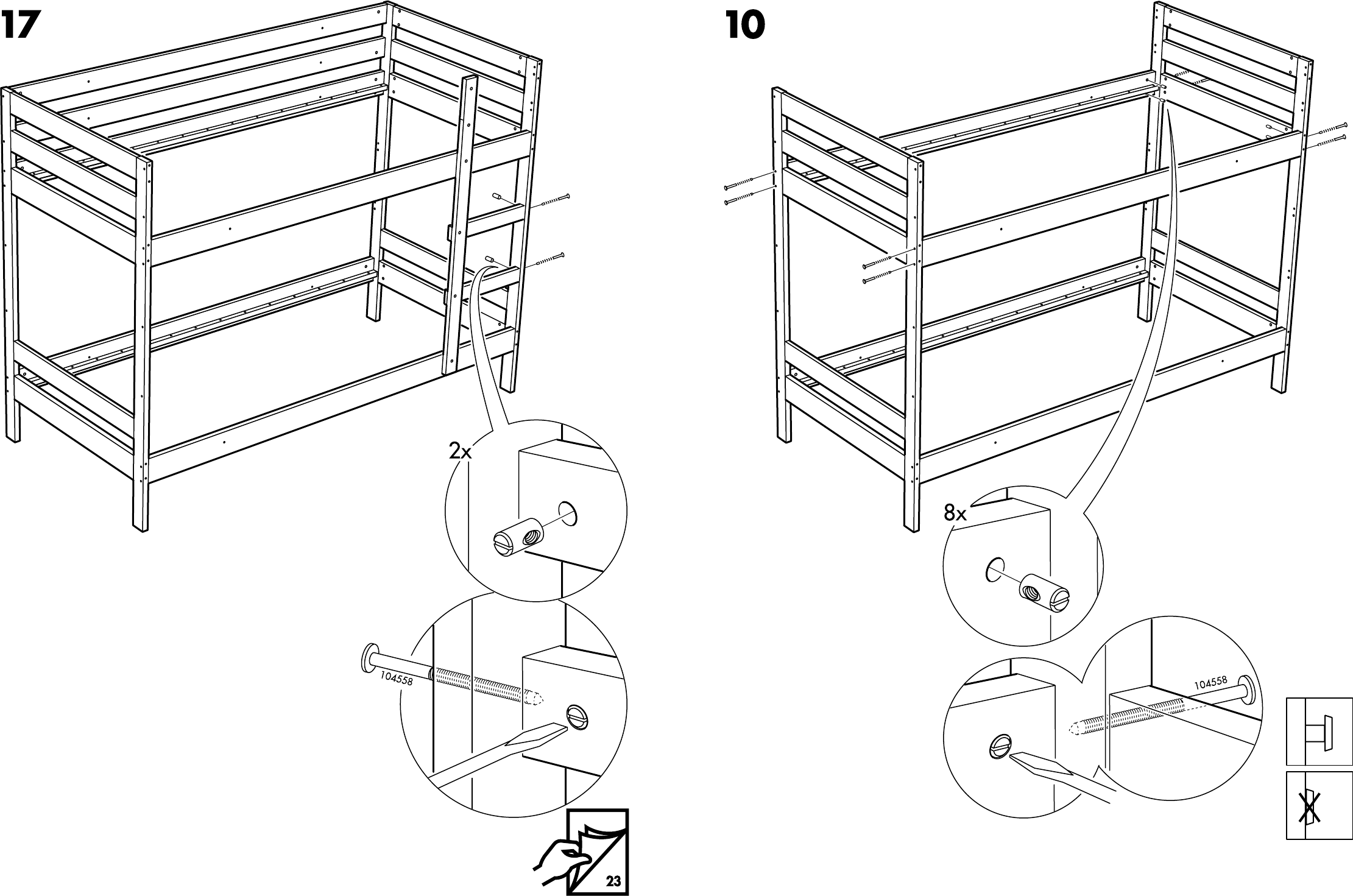 17

2x

104558

23

10

8x

104558