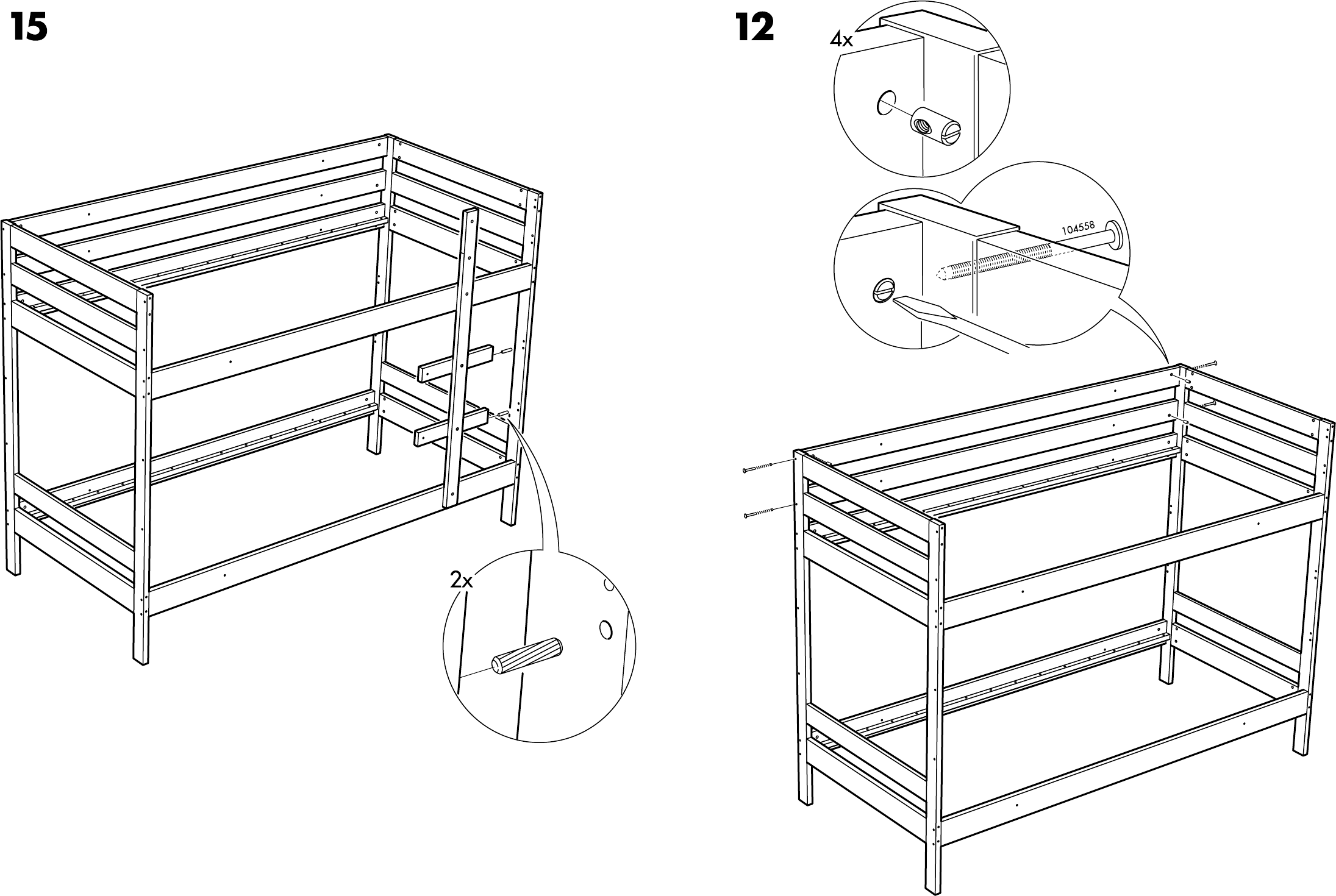 15

2x

12

4x

104558