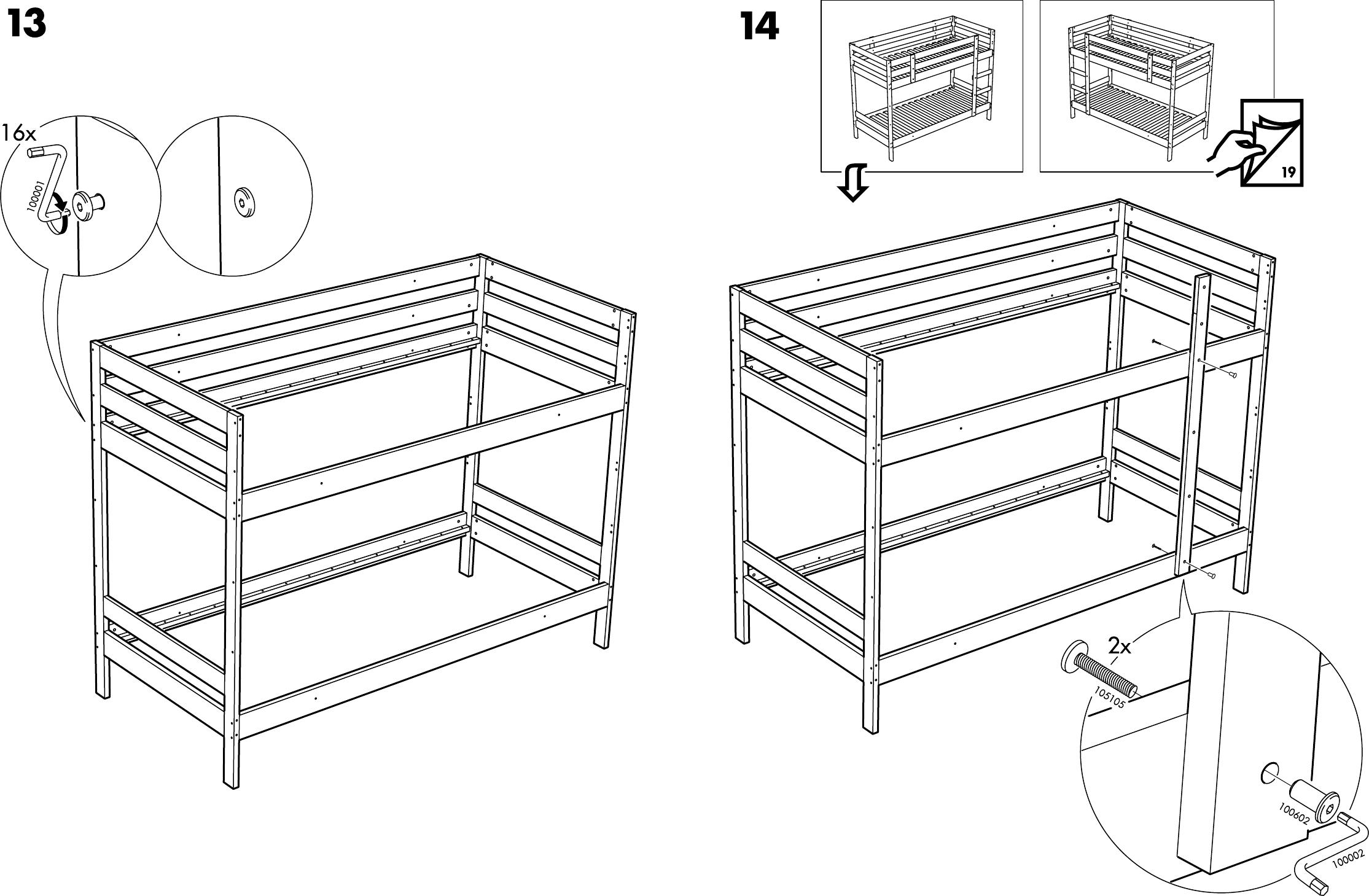 13

16x

100001

14

19

2x

105105

100602

100002