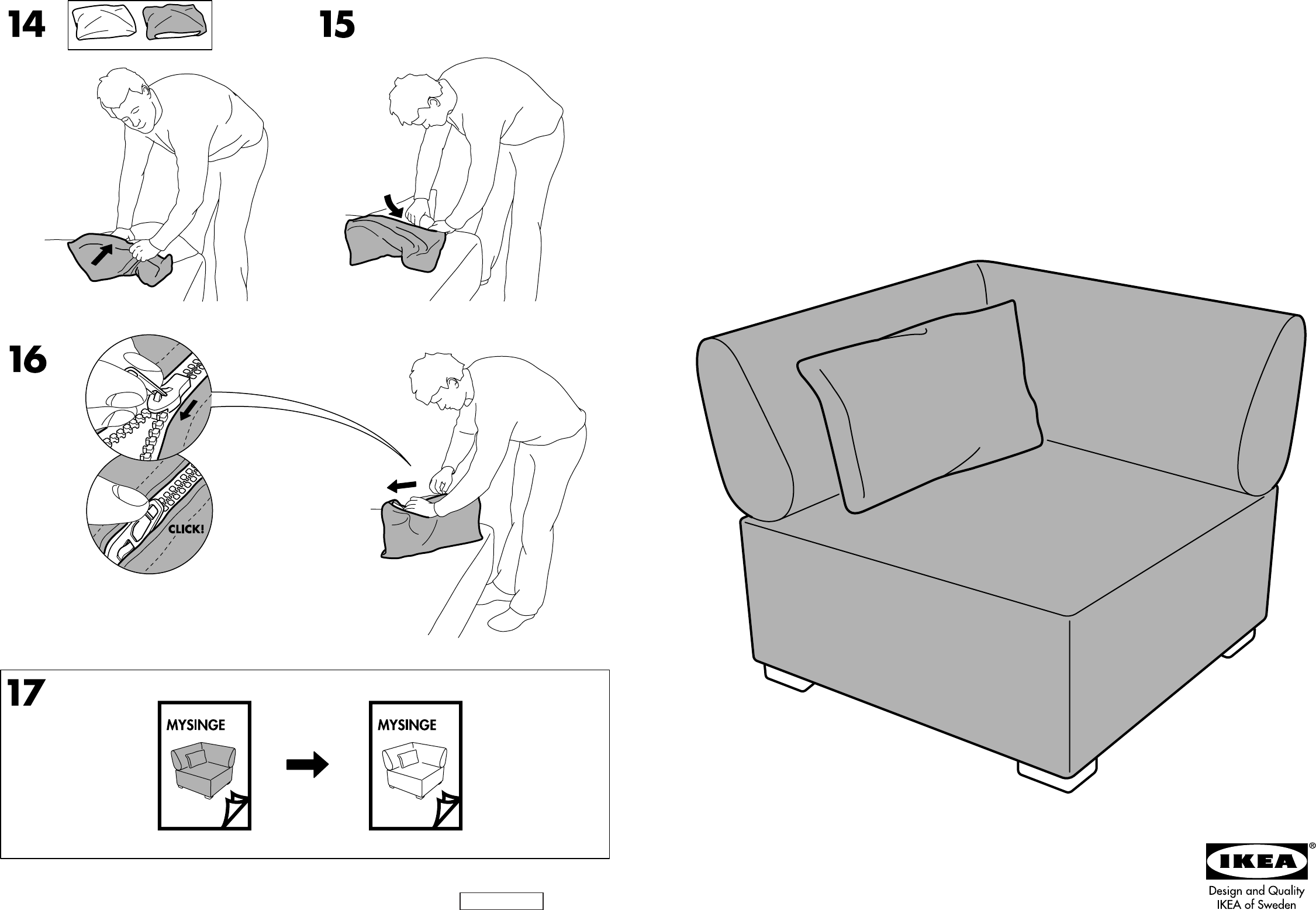 14

15

16

CLICK!

17

MYSINGE

MYSINGE

IKEA®

Design and Quality
IKEA of Sweden