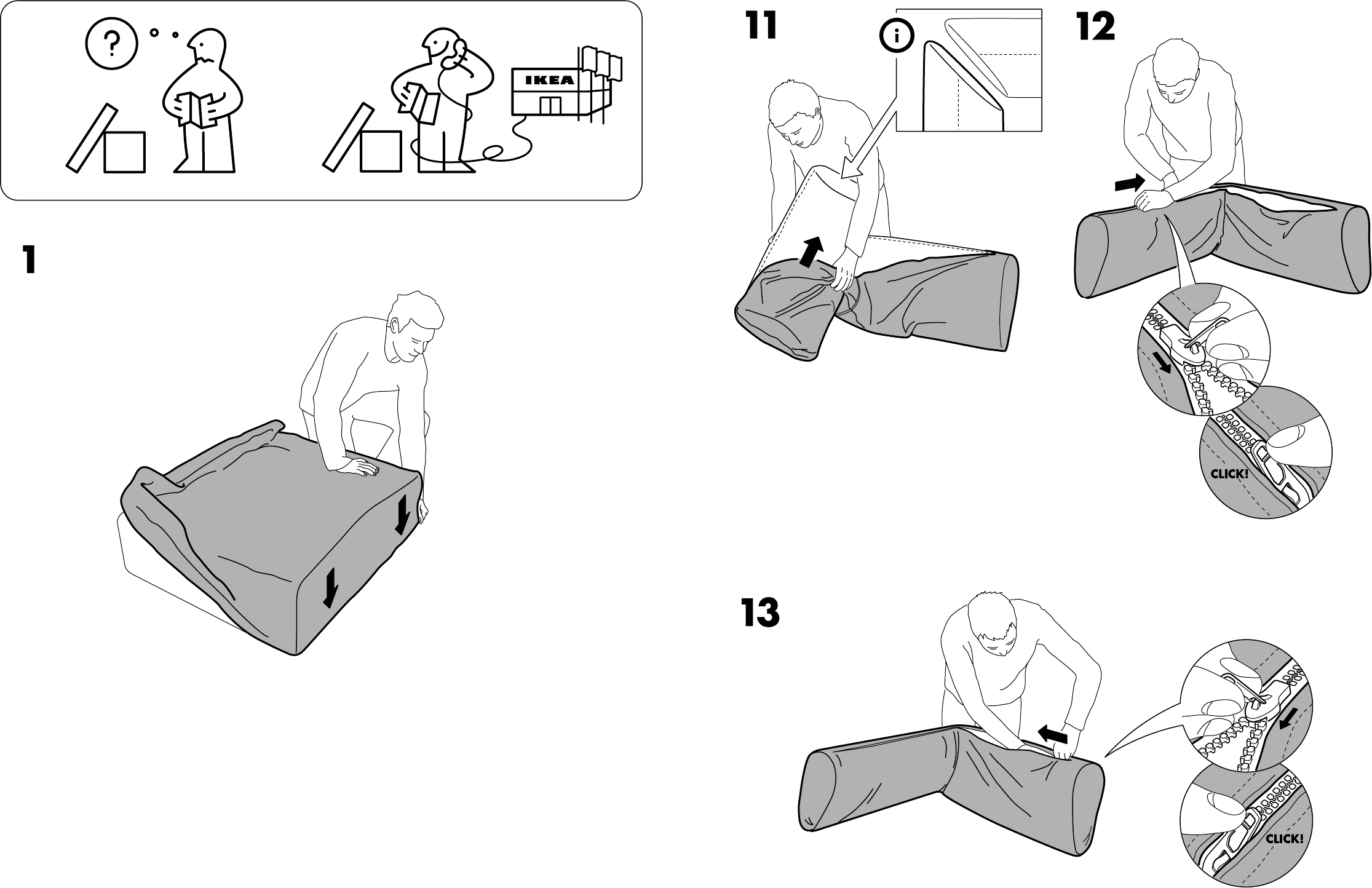 ?

IKEA

1

11

i

12

CLICK!

13

CLICK!