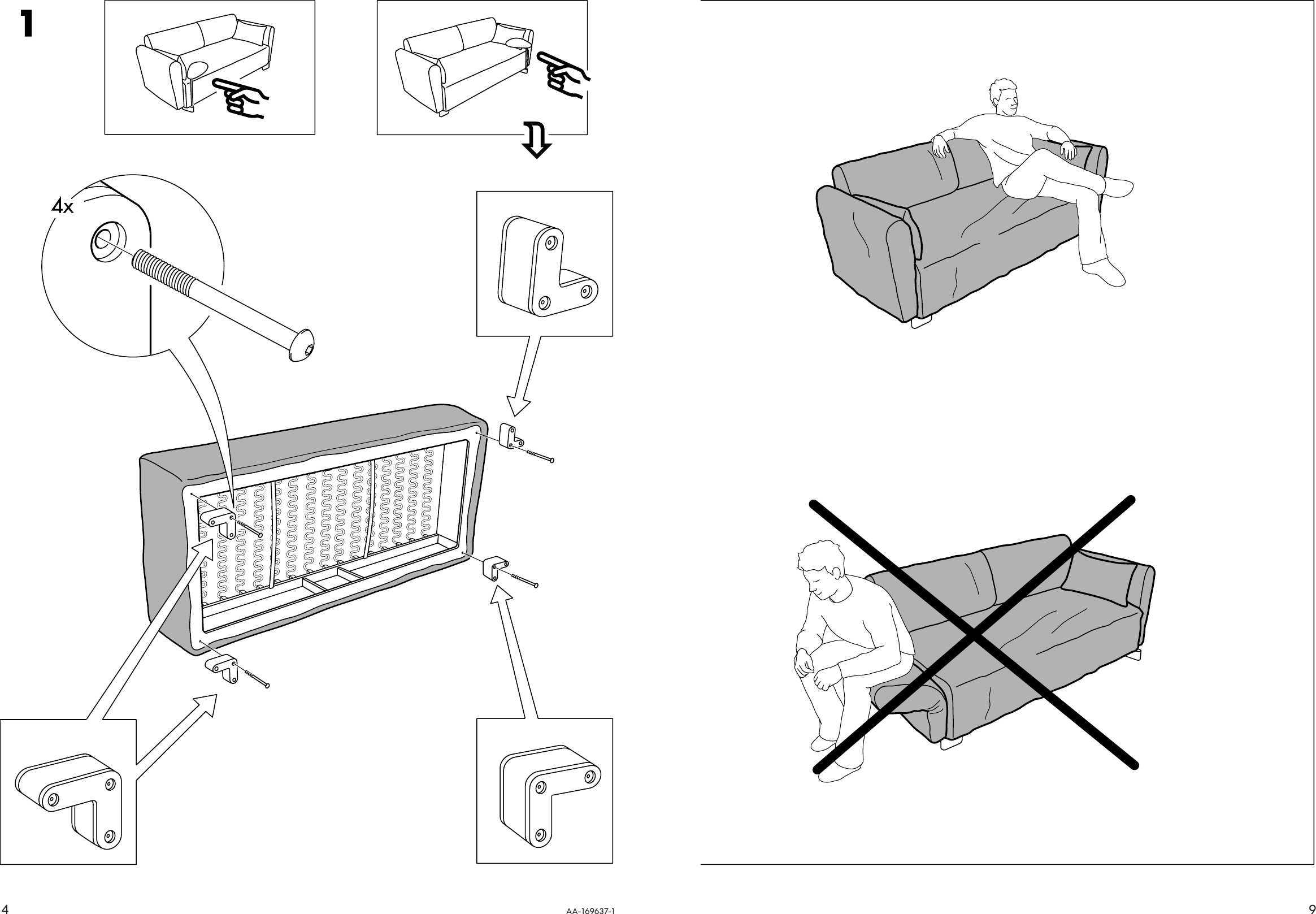 1

4x

4

AA-169637-1

9