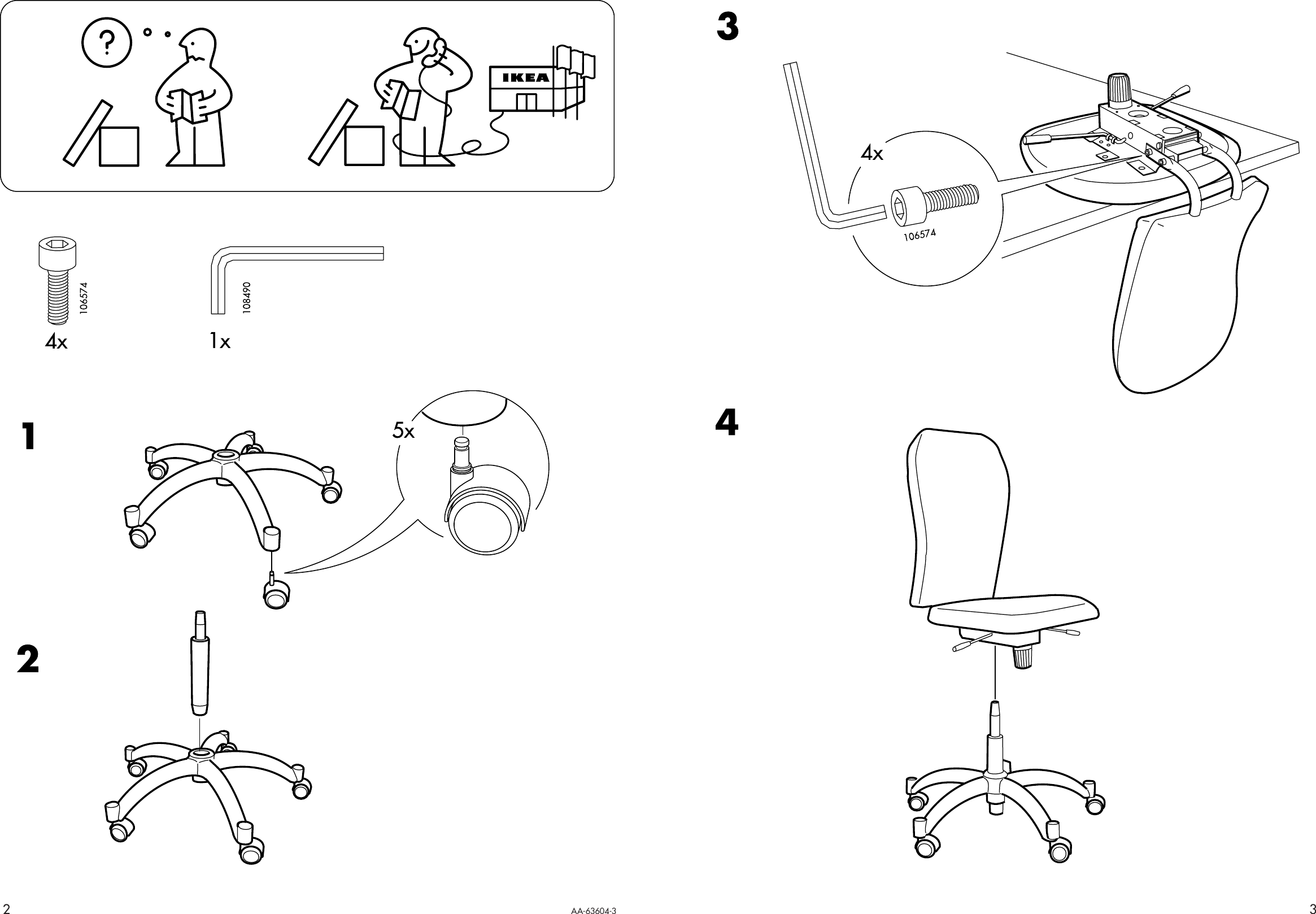 ?

IKEA

106574
4x

108490
1x

1

5x

2

3

4x

106574

4

2

AA-63604-3

3