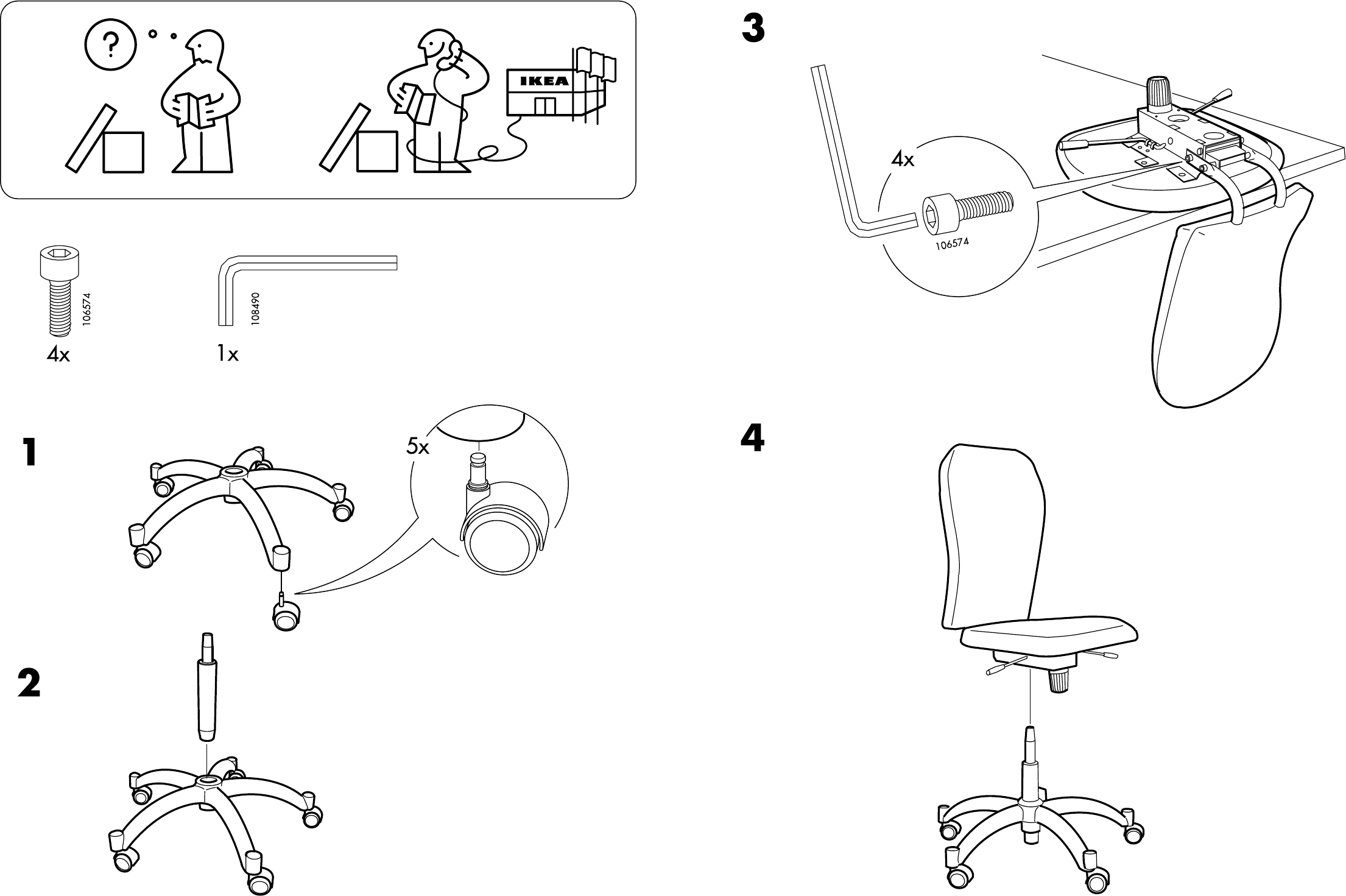 ?

IKEA

106574
4x

108490
1x

1

5x

2

3

4x

106574

4