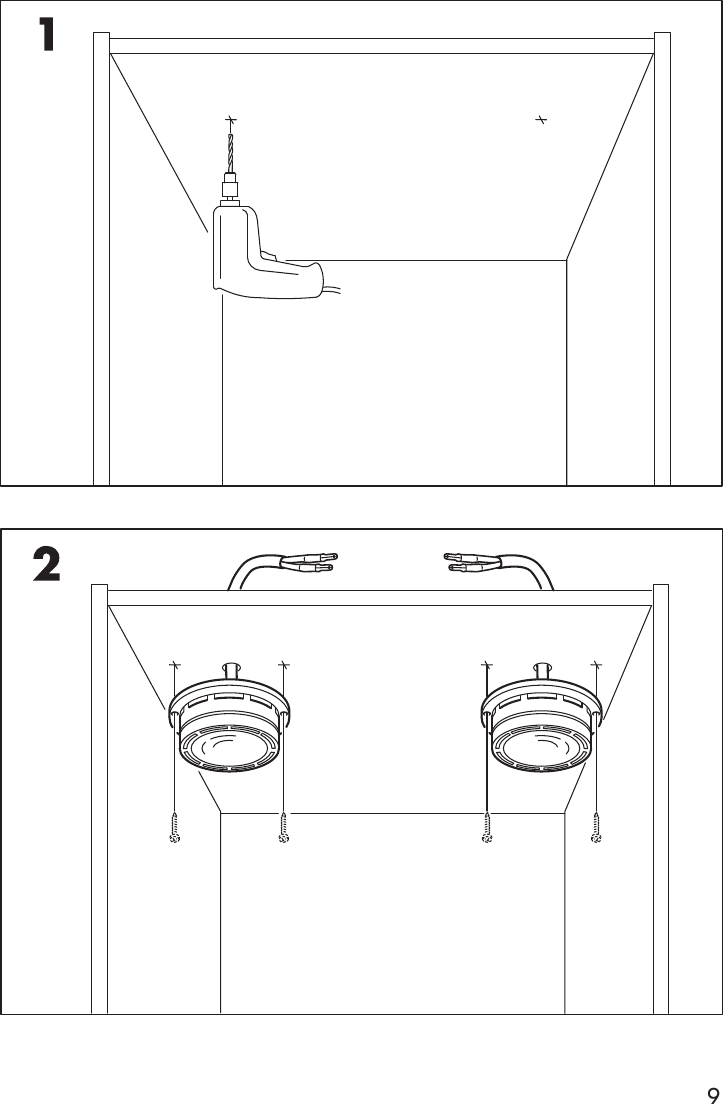 1

2

9