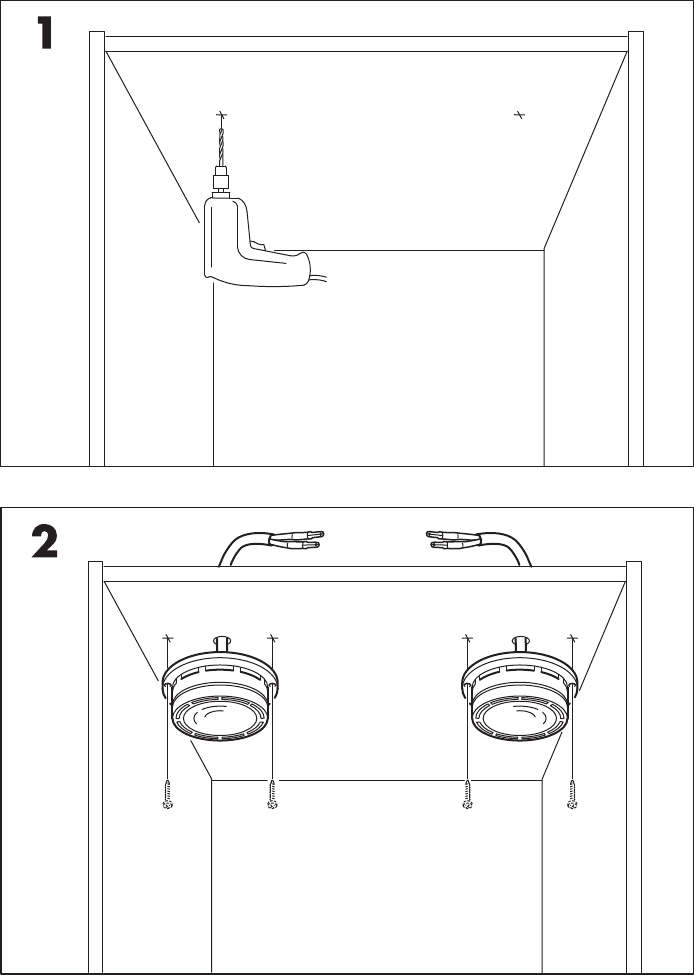 1

2