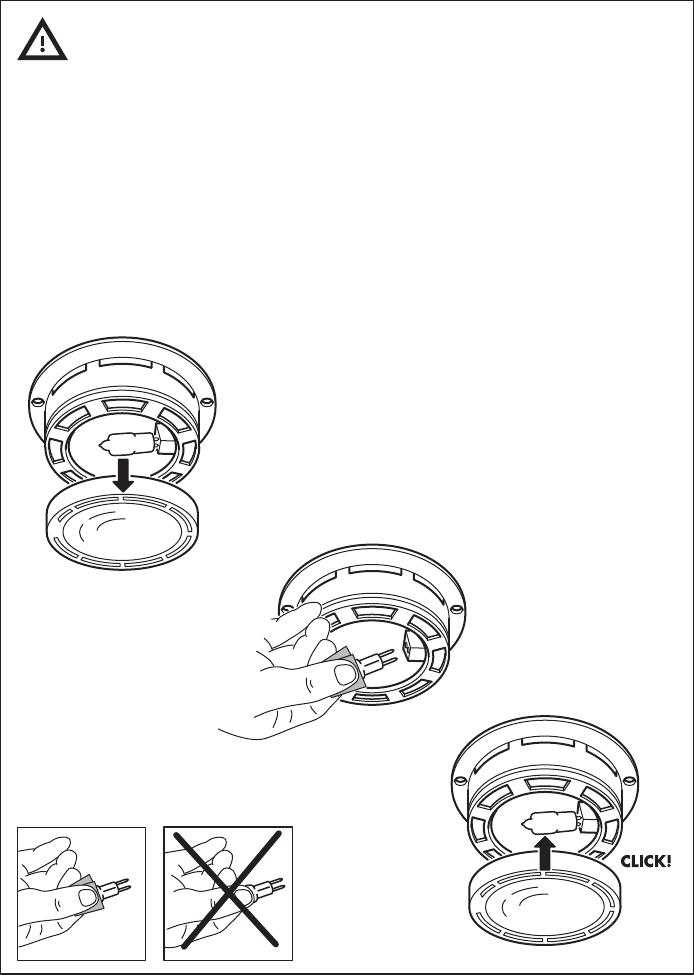 CLICK!