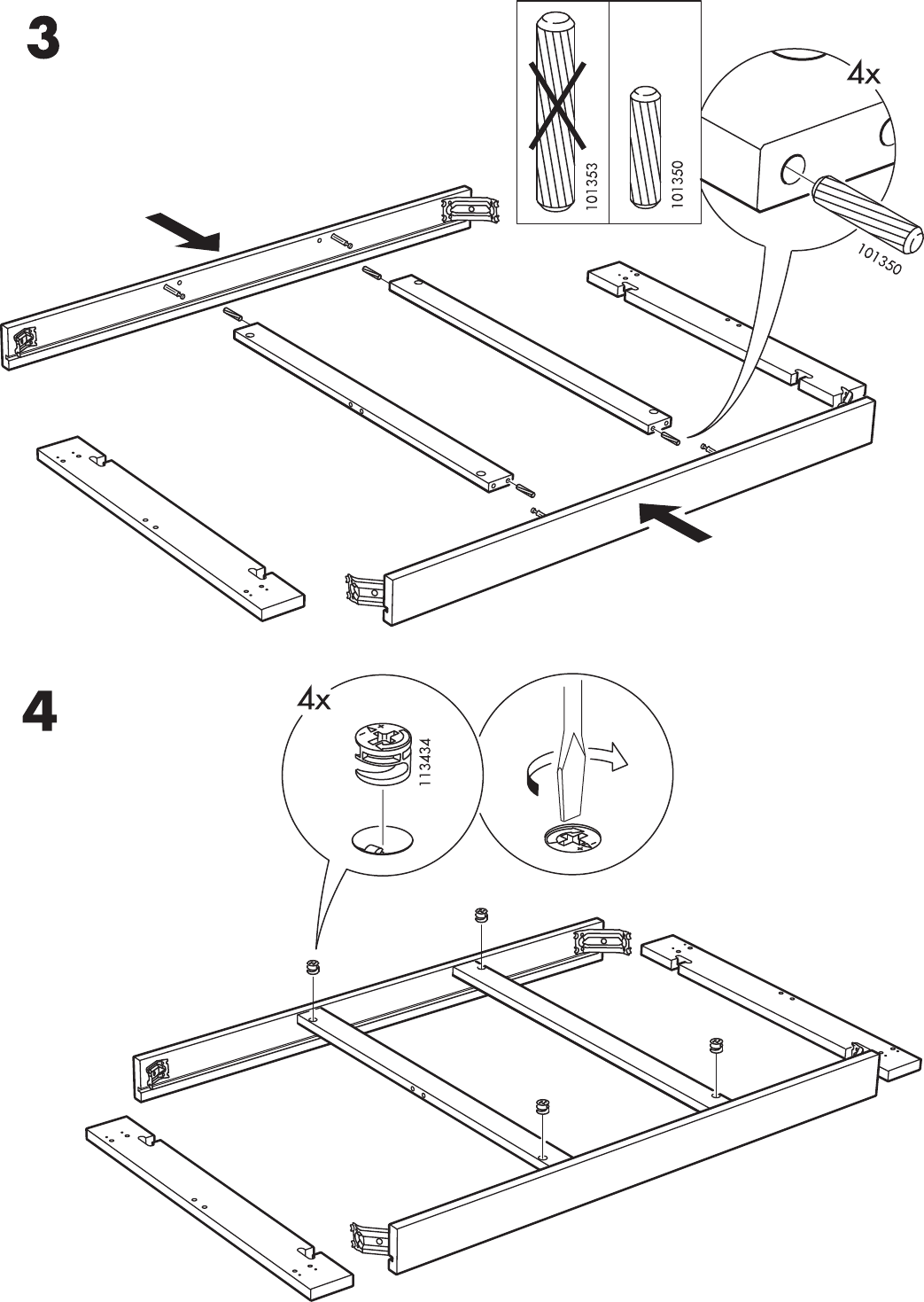 3

101353

101350

4x

101350

4

4x

113434