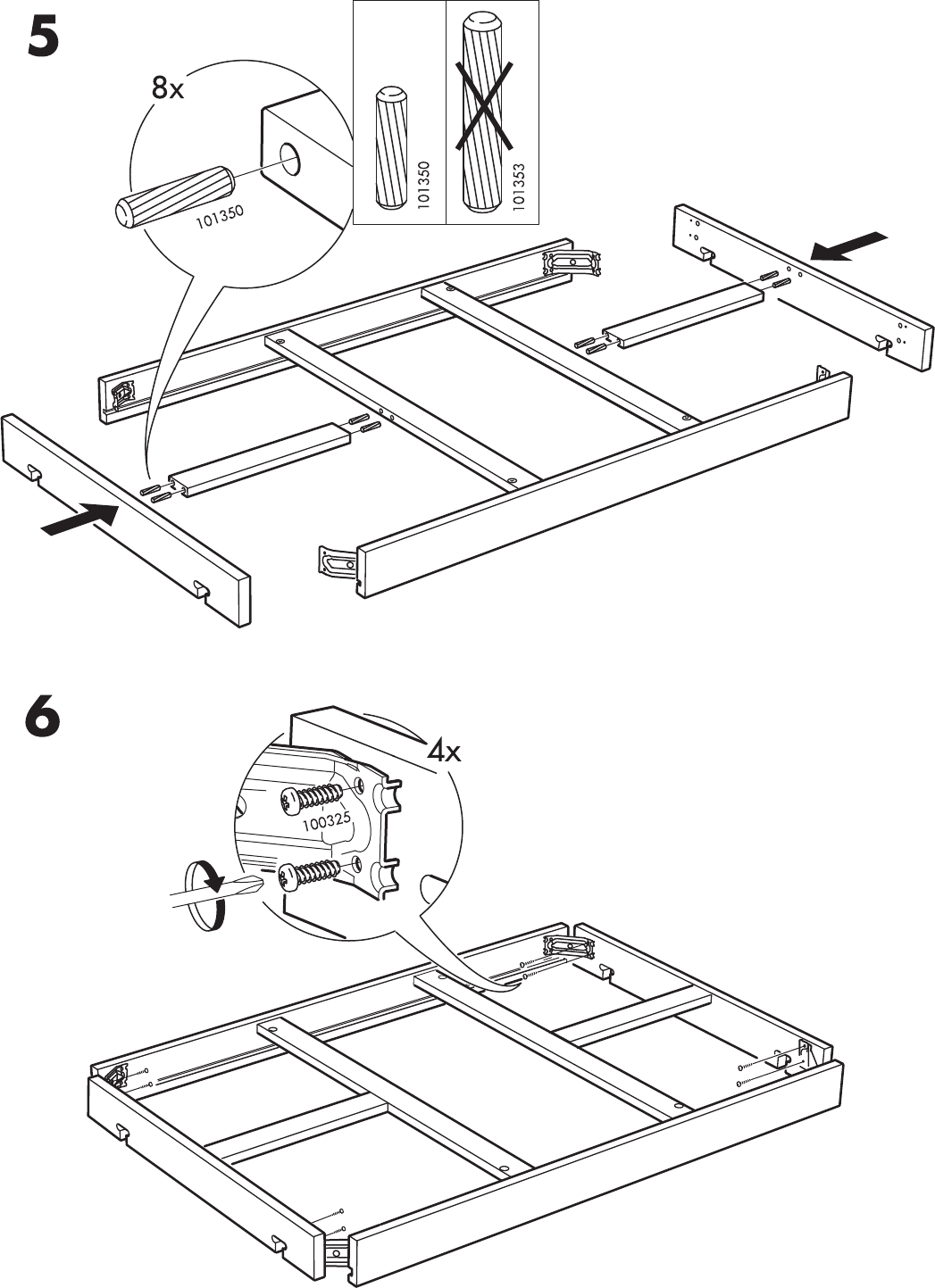 5

8x

101350

101350

101353

6

4x

100325