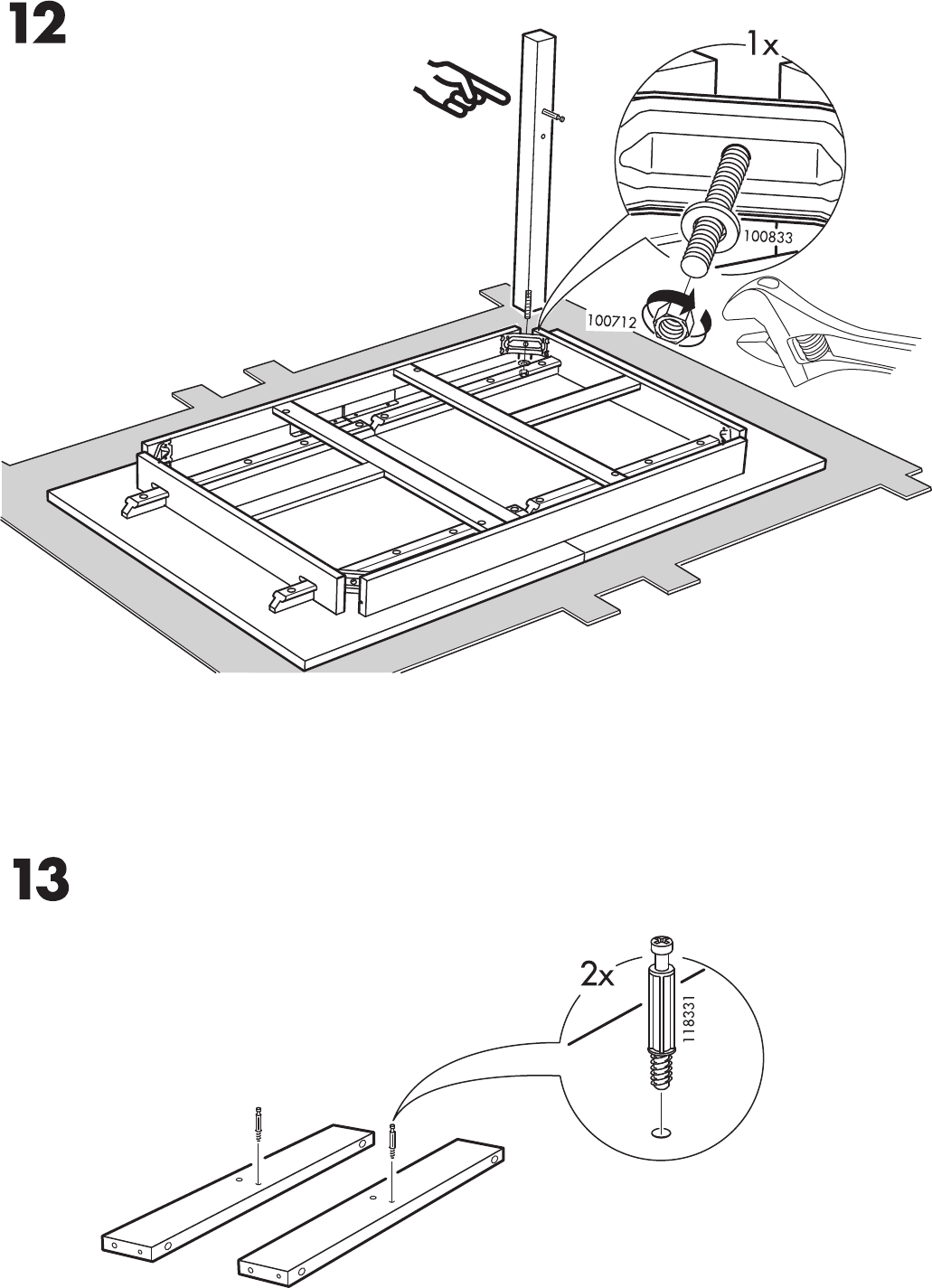 12

1x

100833

100712

13

2x

118331