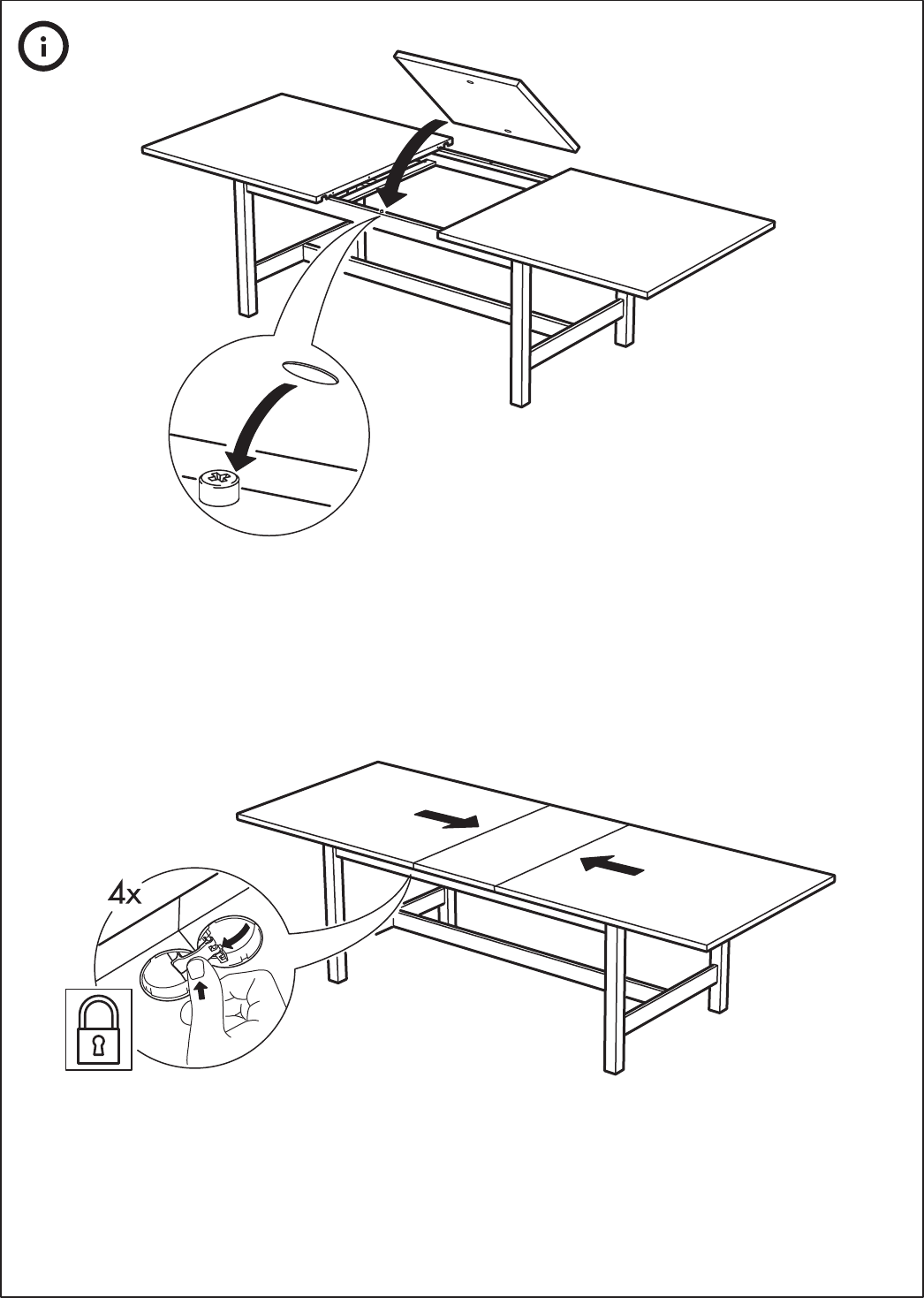 i

4x