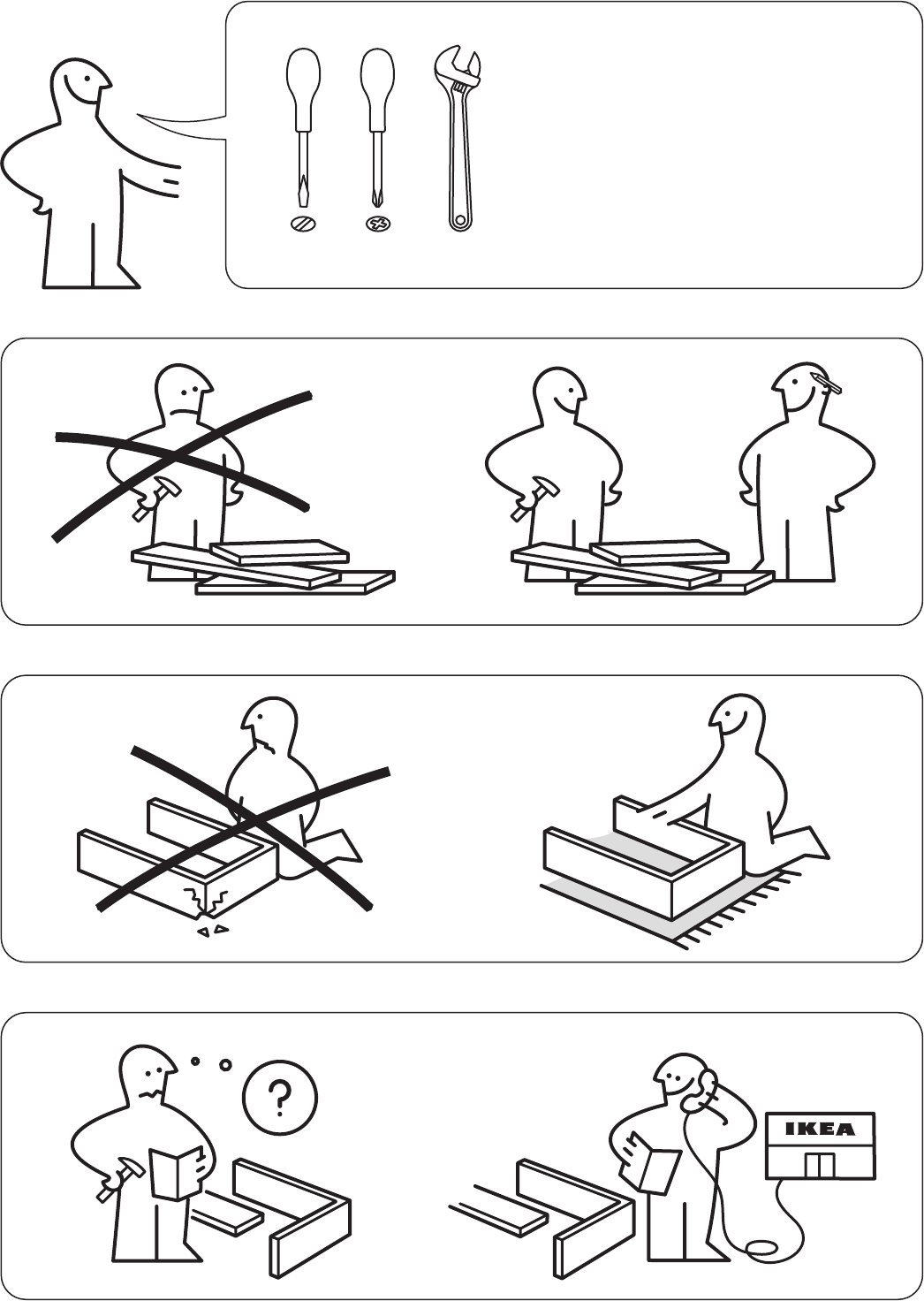 ?

IKEA